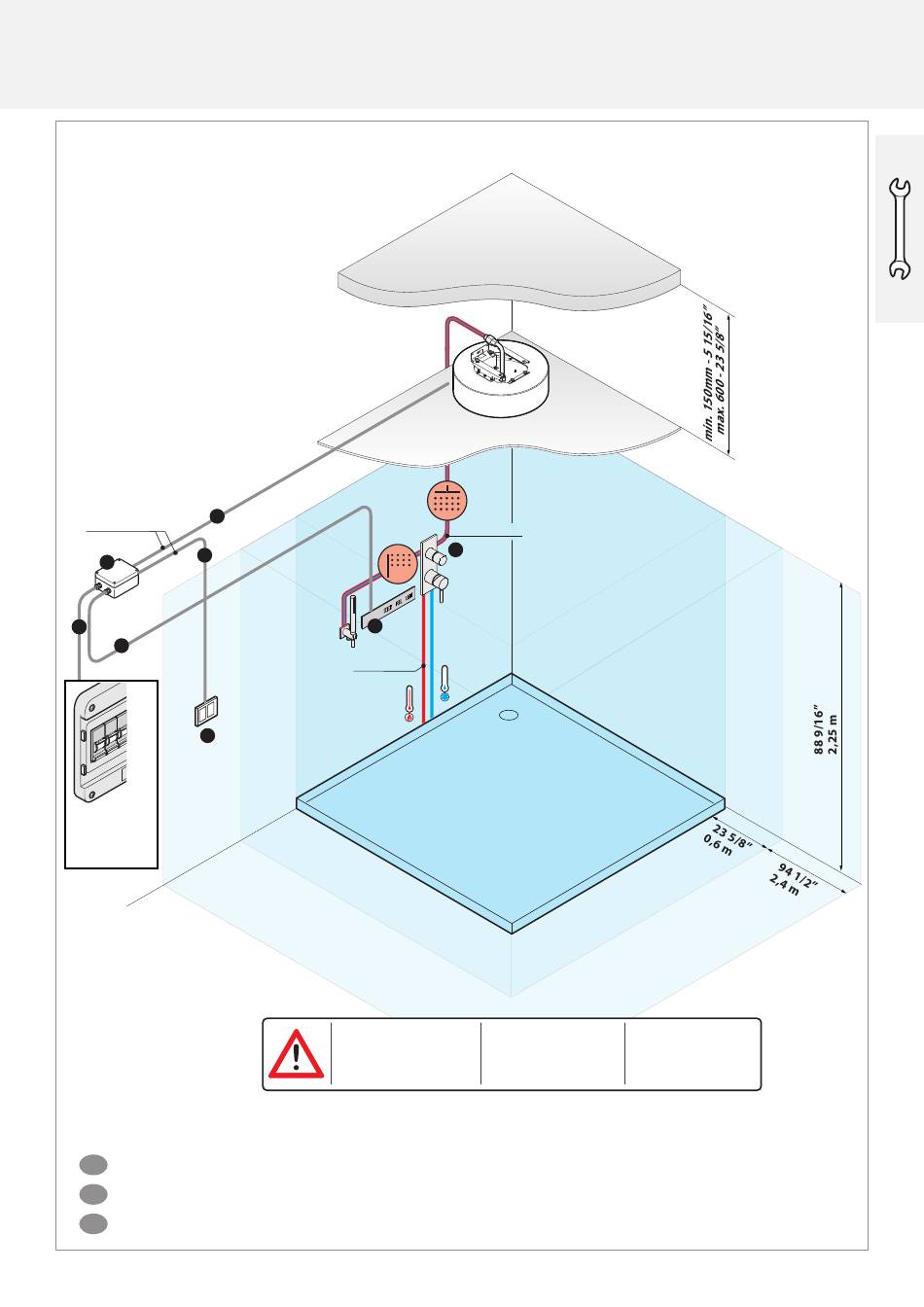 min. 150mm - 5 15/16"
max. 600 - 23 5/8"

88 9/16"
2,25 m

23 5/8"
0,6 m

94 1/2"
2,4 m