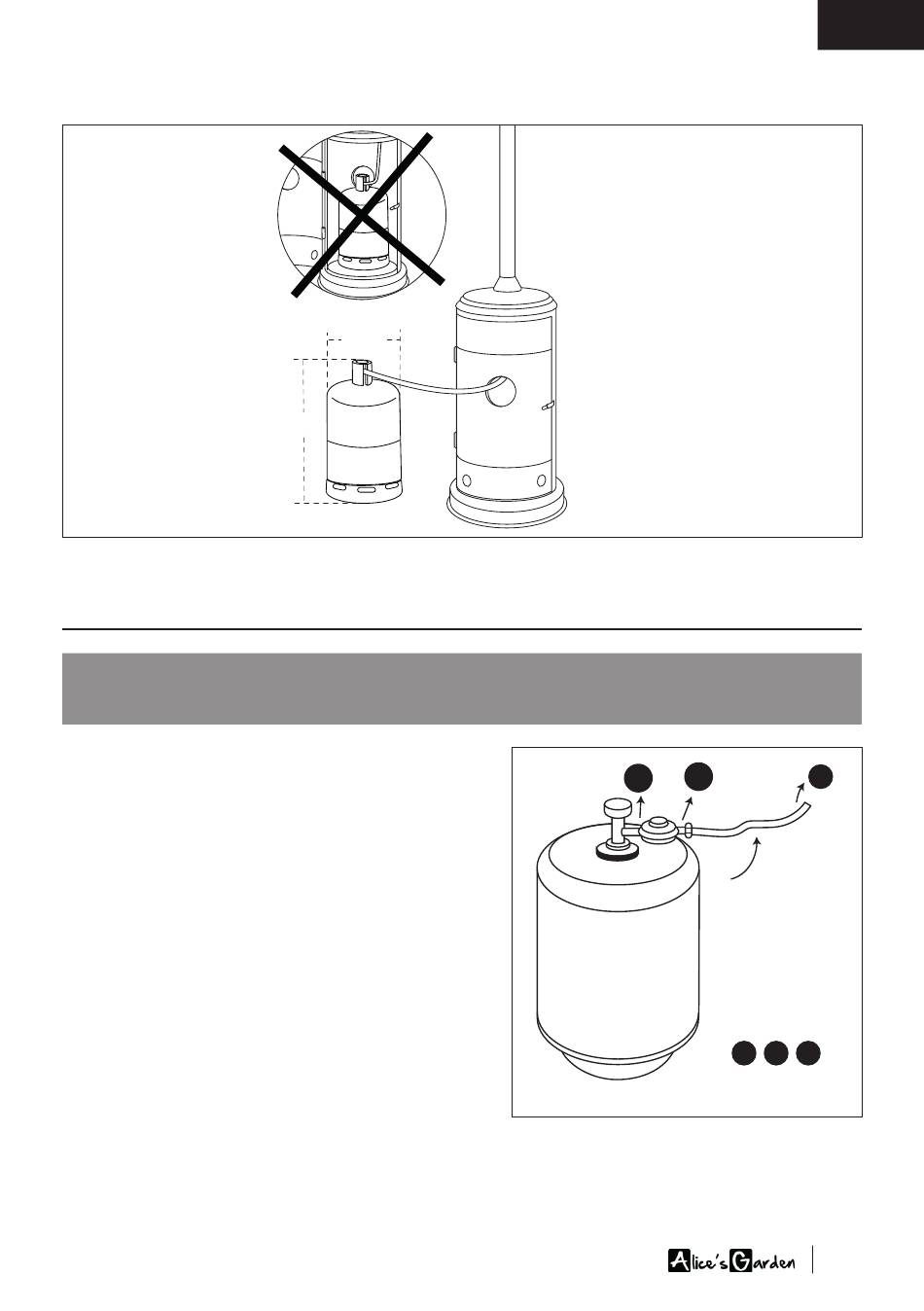 Alice's Garden