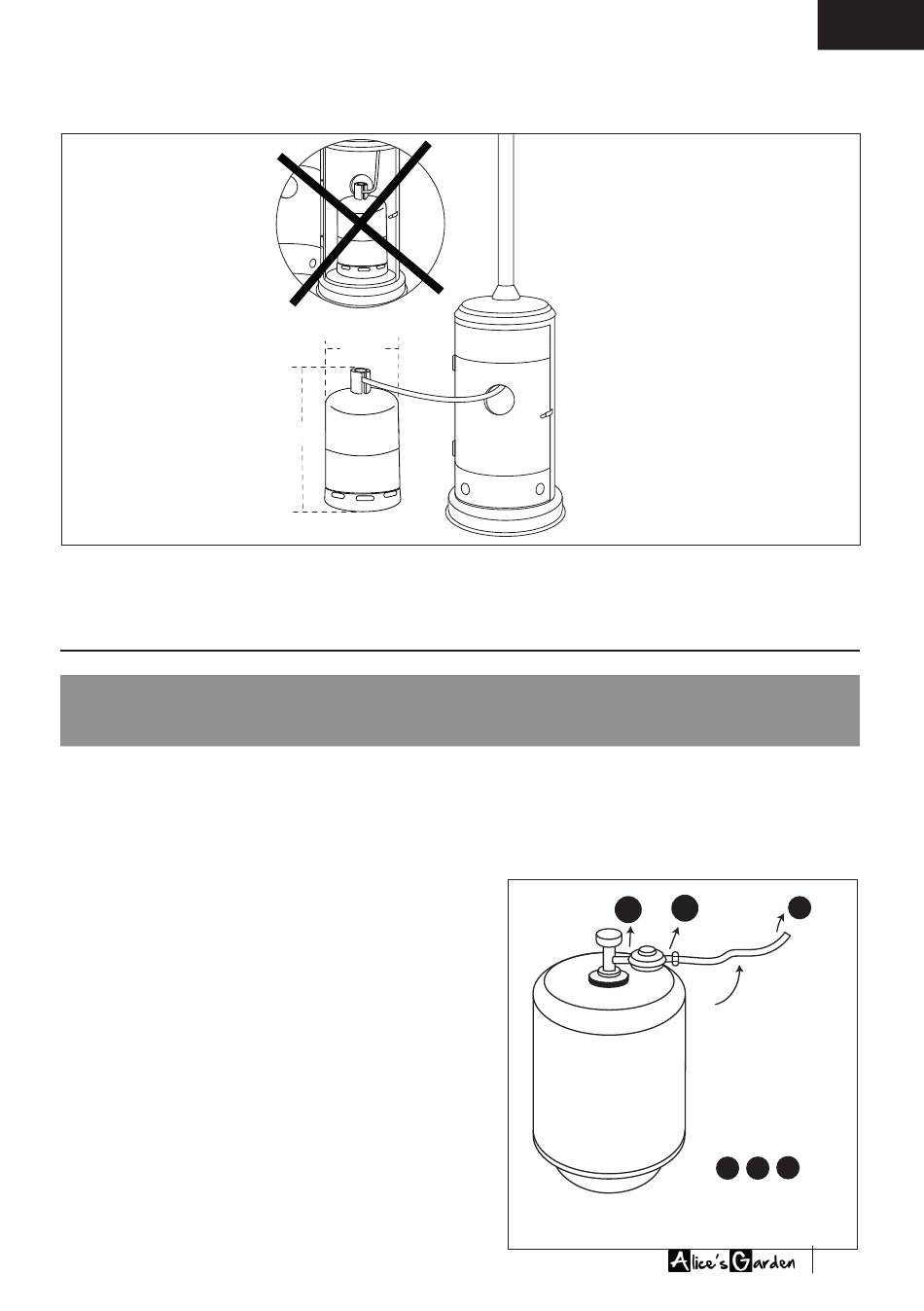 Alice's Garden