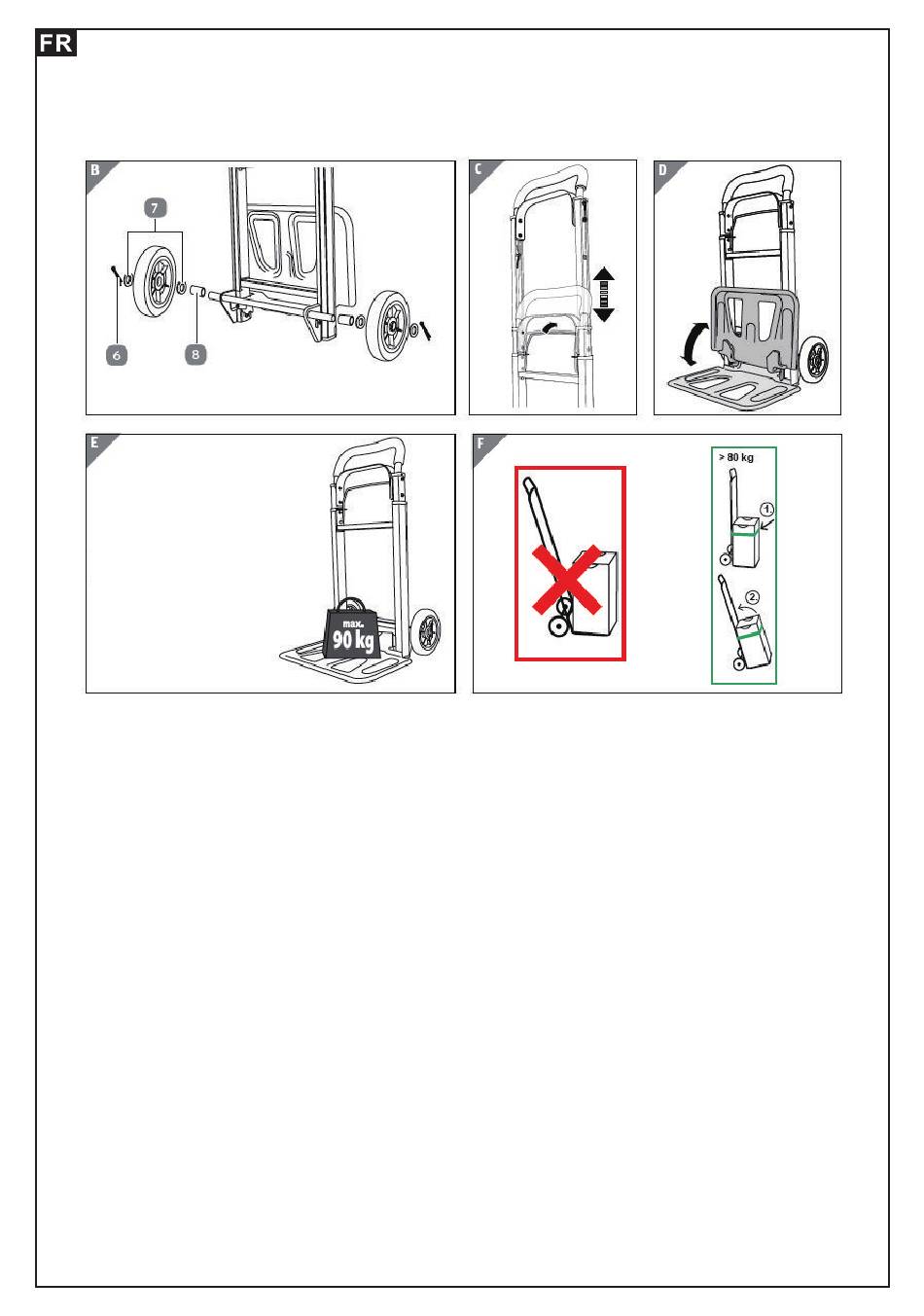 FR

B

7

6

8

C

D

E

max.
90 kg

F

> 80 kg

1

2