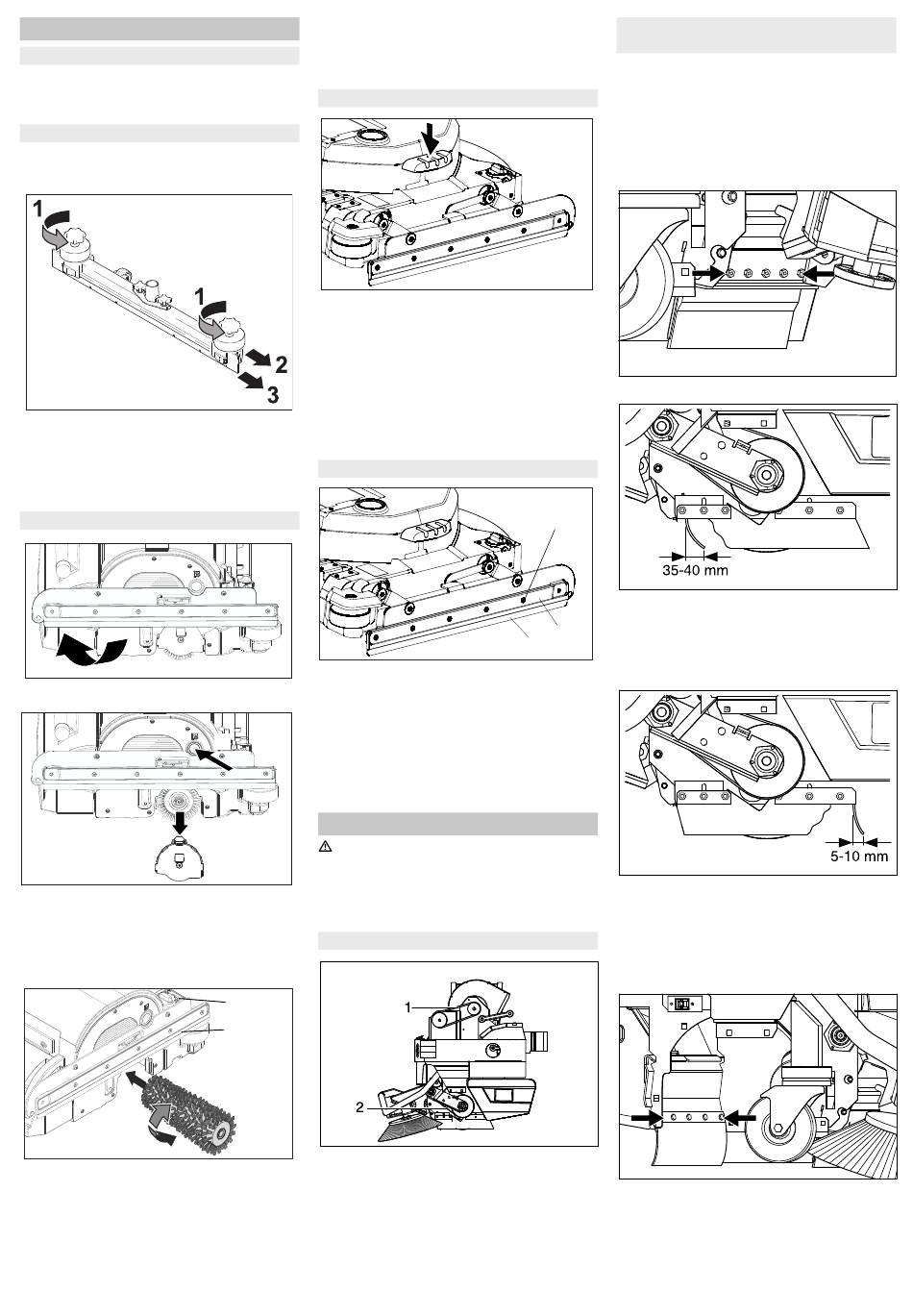 1

1

2

3

35-40 mm

5-10 mm

1

2