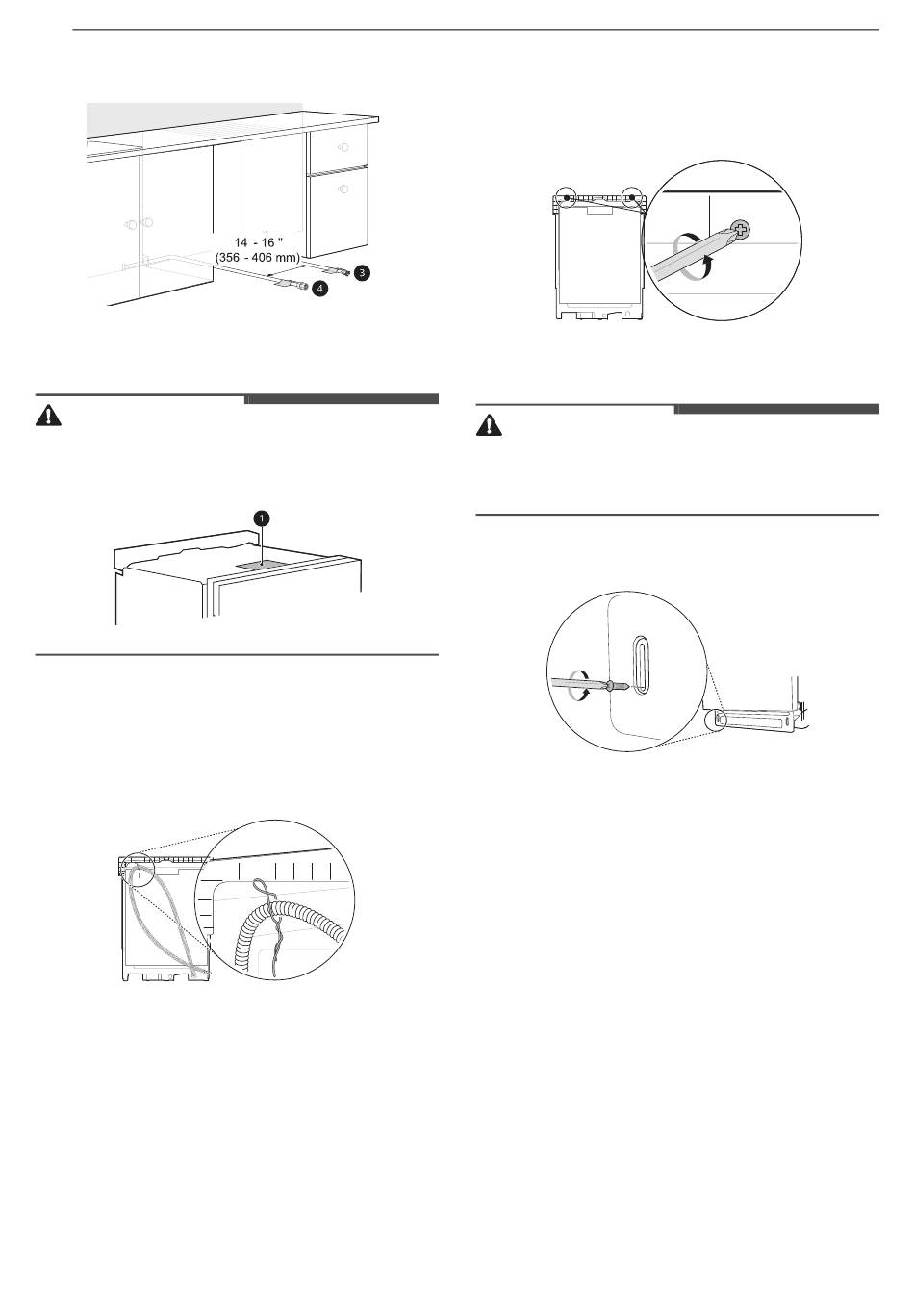 14 - 16 "
(356 - 406 mm)

3

4

1