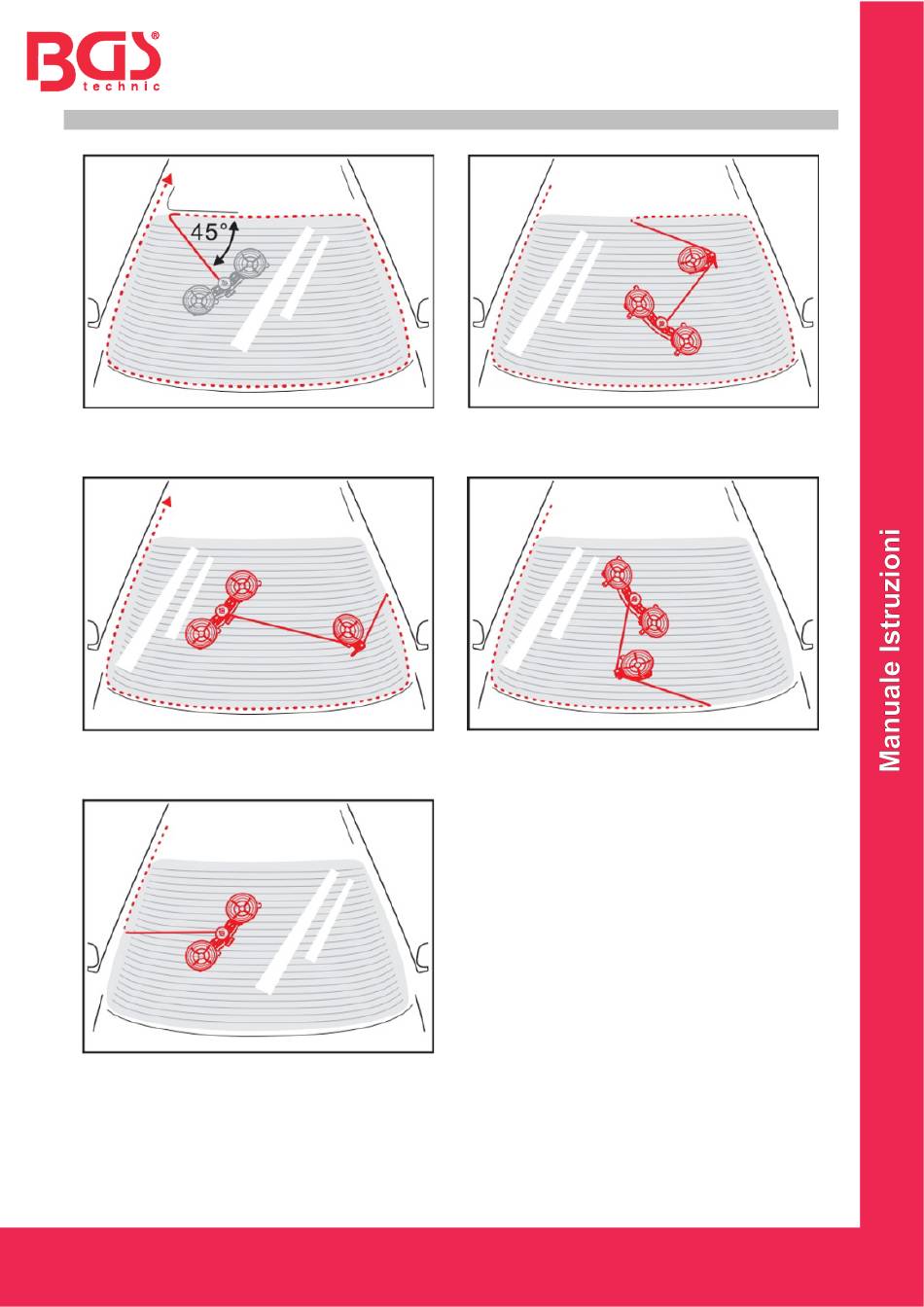 BGS®
technic

45°

Manuale Istruzioni