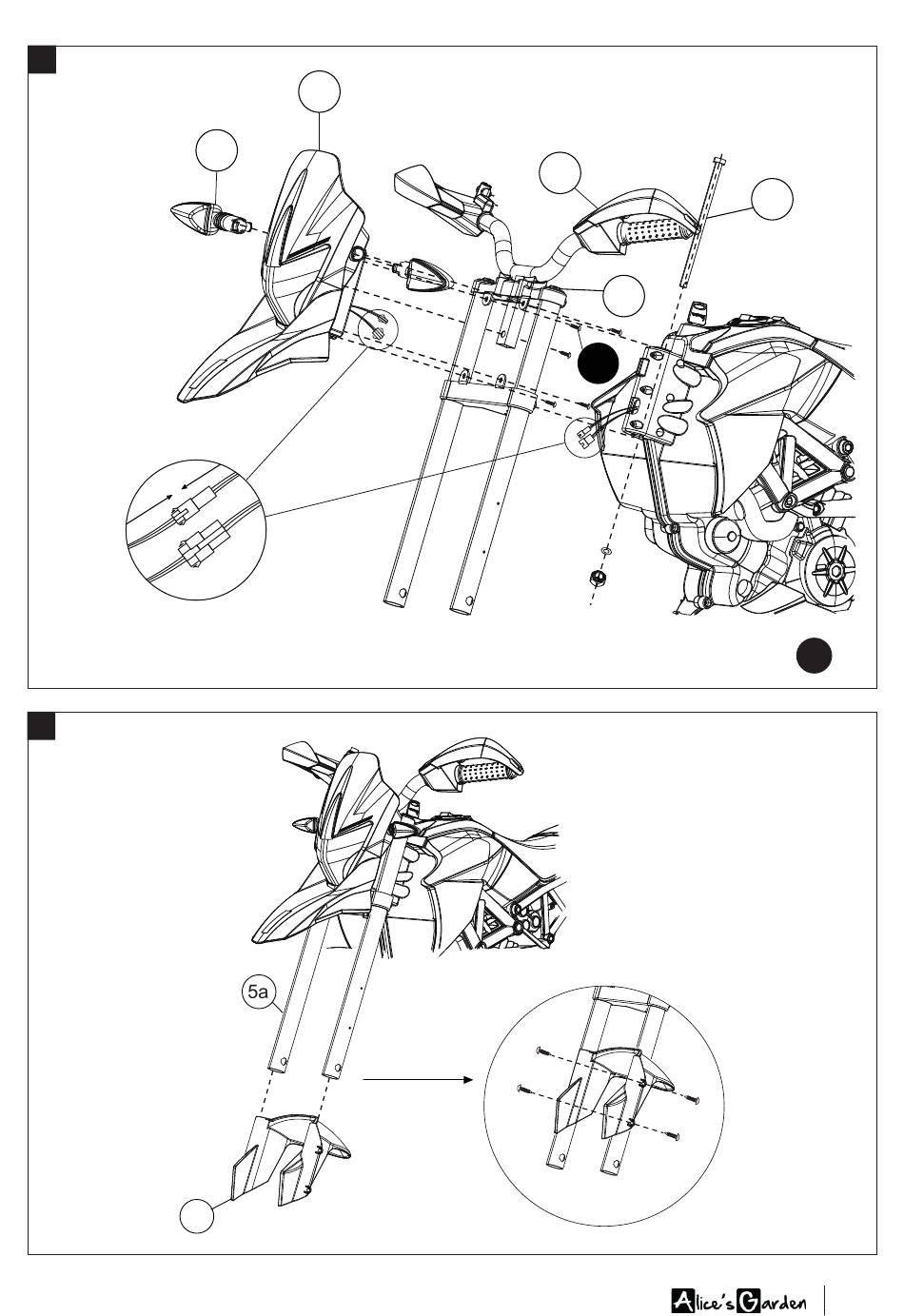 5a

Alice's Garden