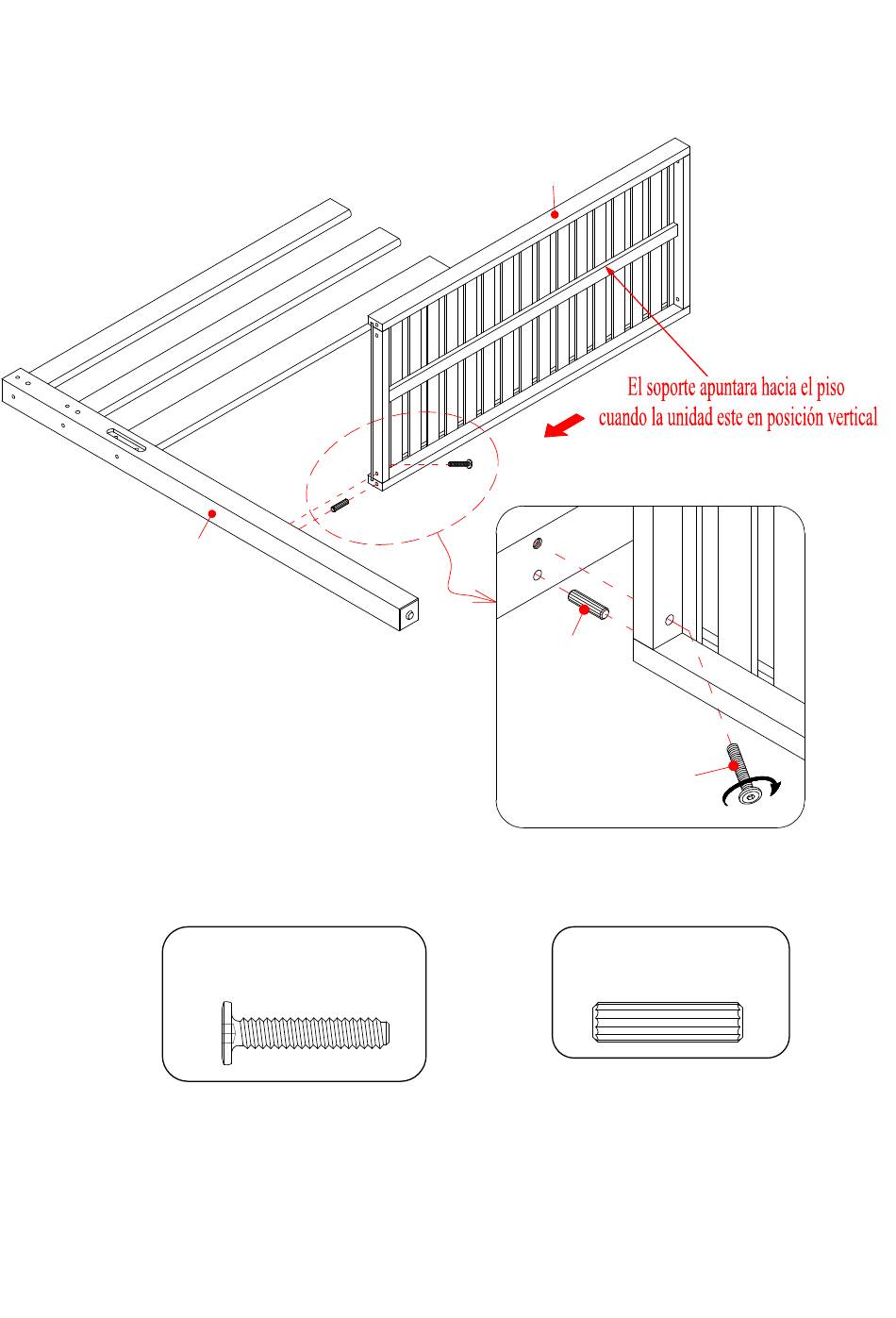 El soporte apuntara hacia el piso cuando la unidad este en posición vertical