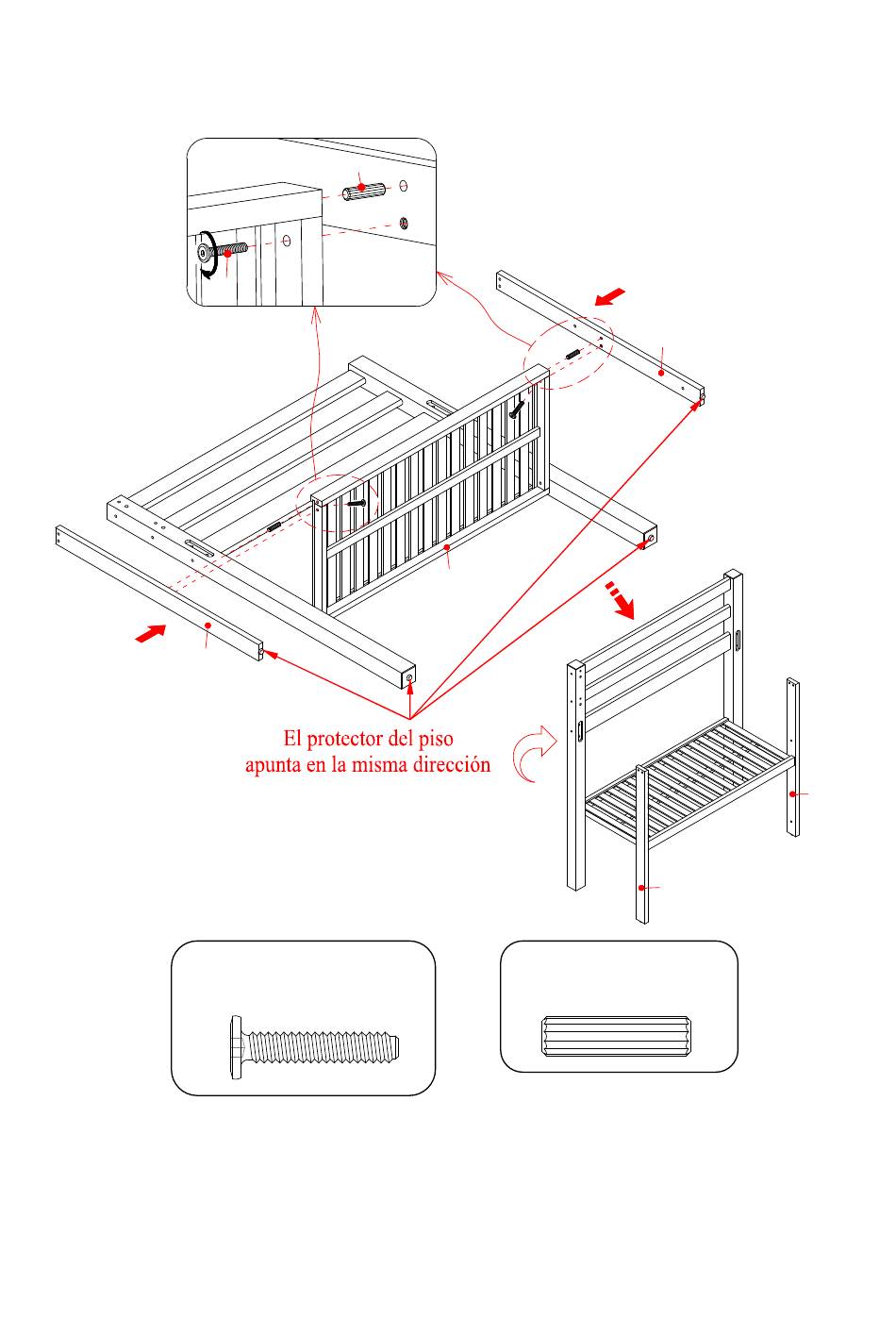 El protector del piso apunta en la misma dirección