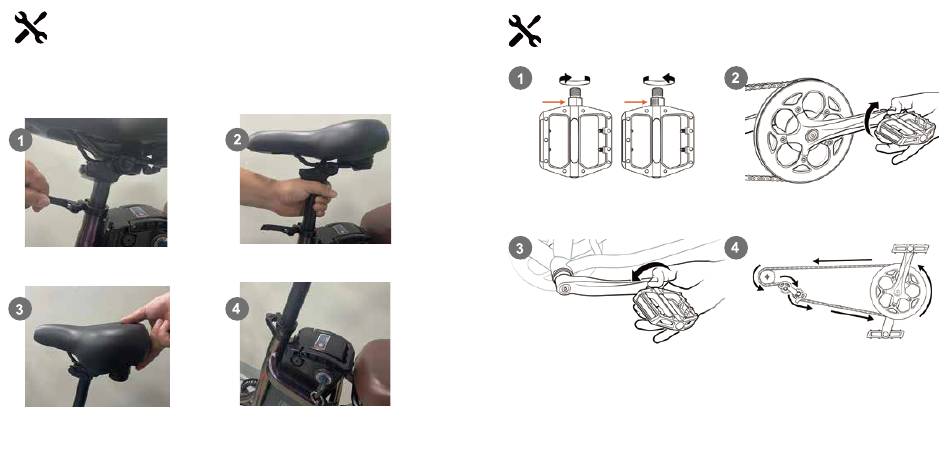 1
2
3
4
1
2
3
4