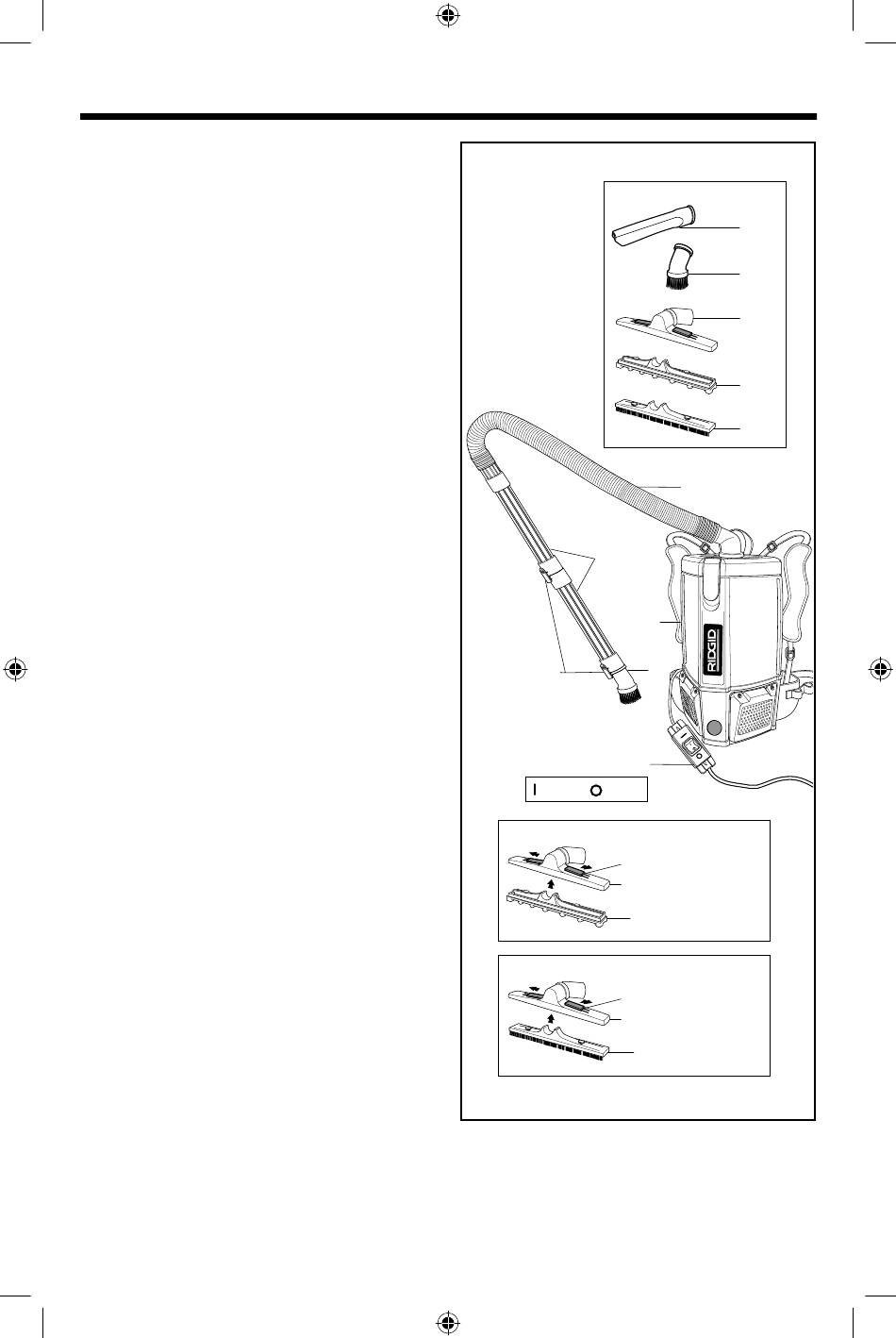 RIDGID

I O