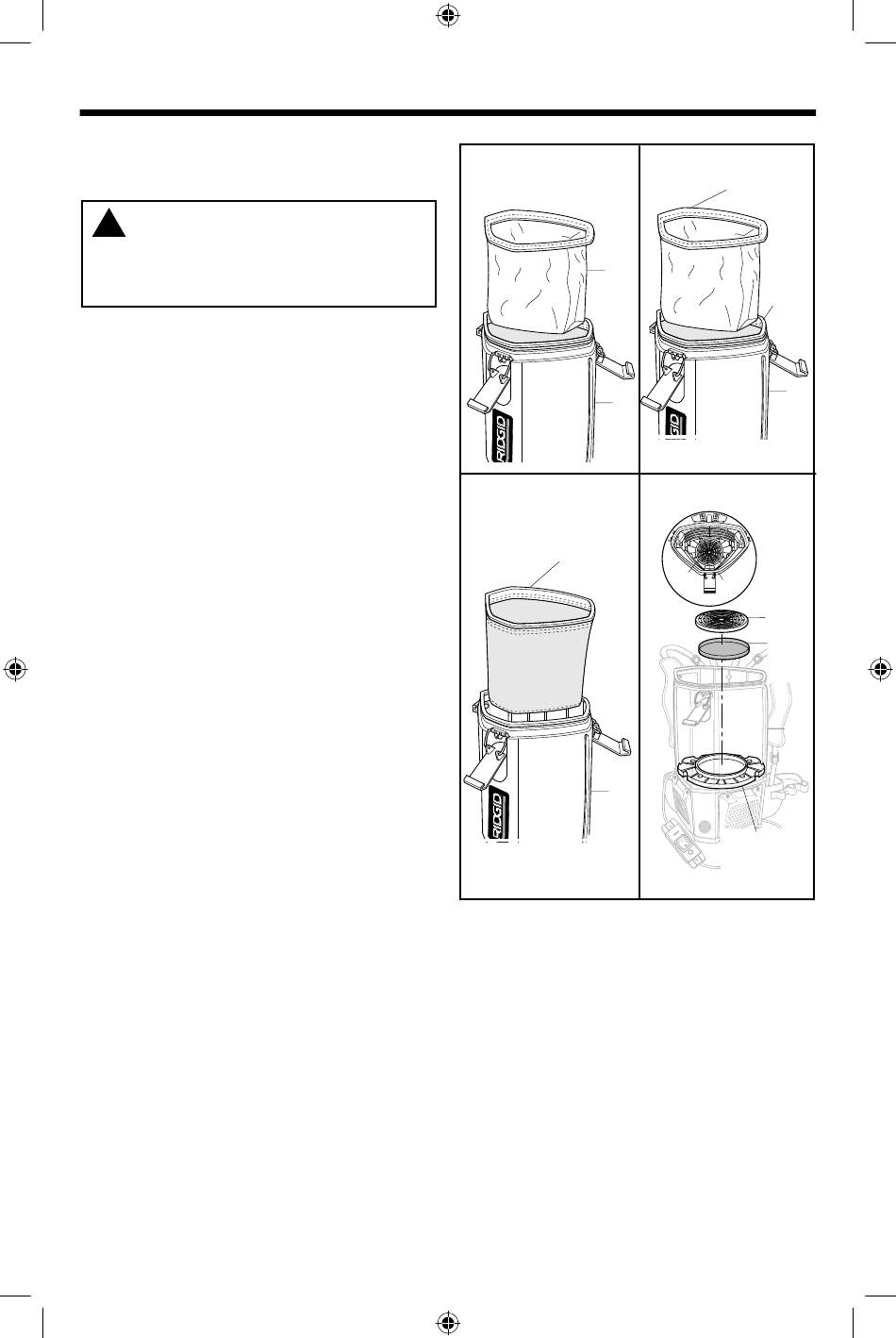 RIDGID

RIDGID

RIDGID