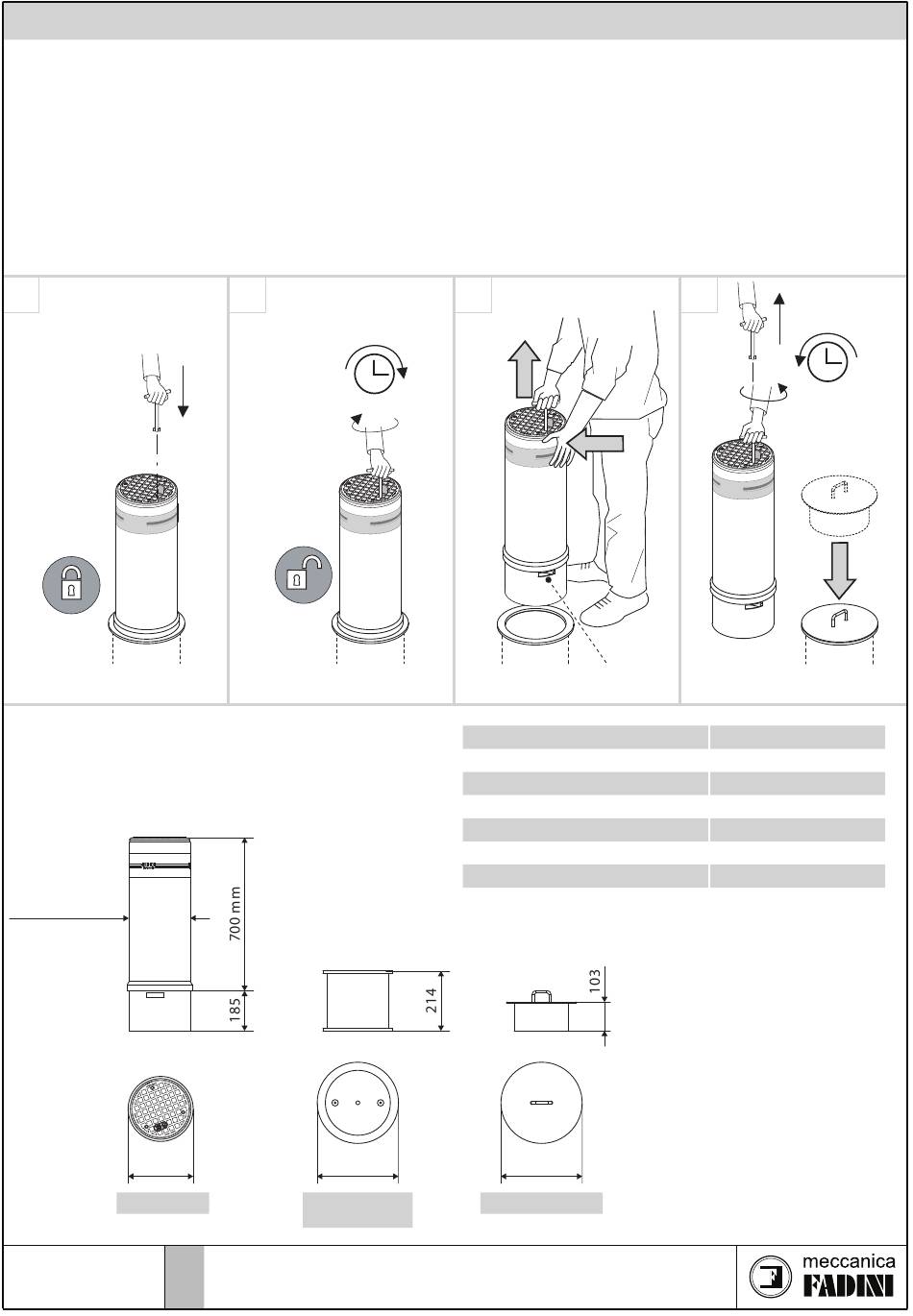 700 mm

185

214

103

meccanica
FADINI