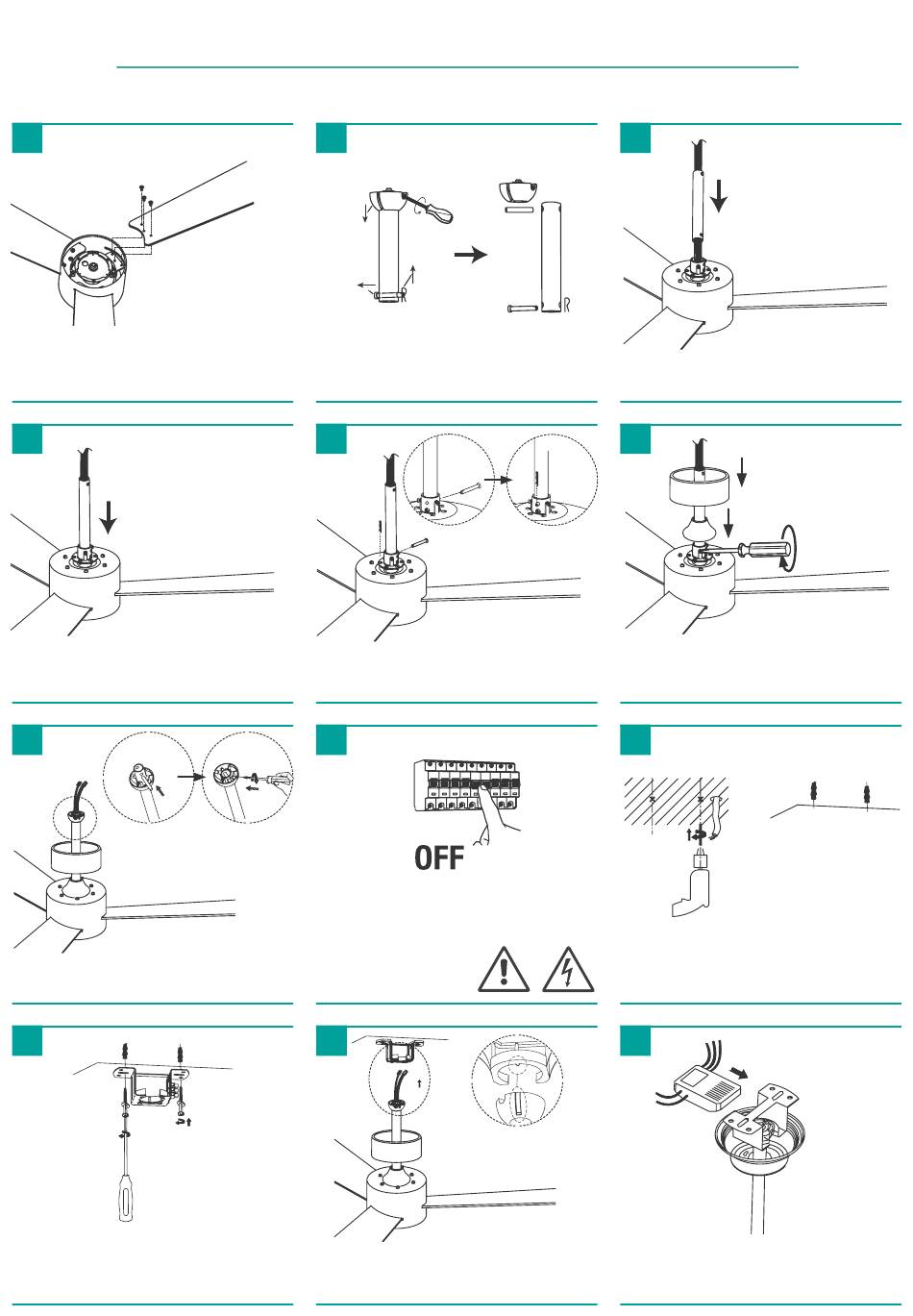 OFF