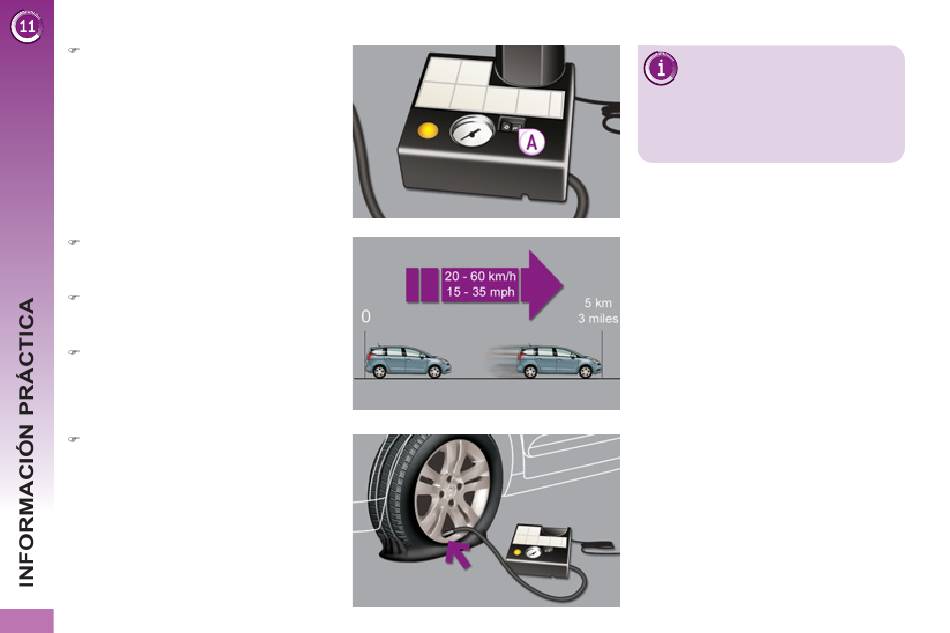 11

INFORMACIÓN PRÁCTICA

A

20 - 60 km/h
15 - 35 mph

0

5 km
3 miles