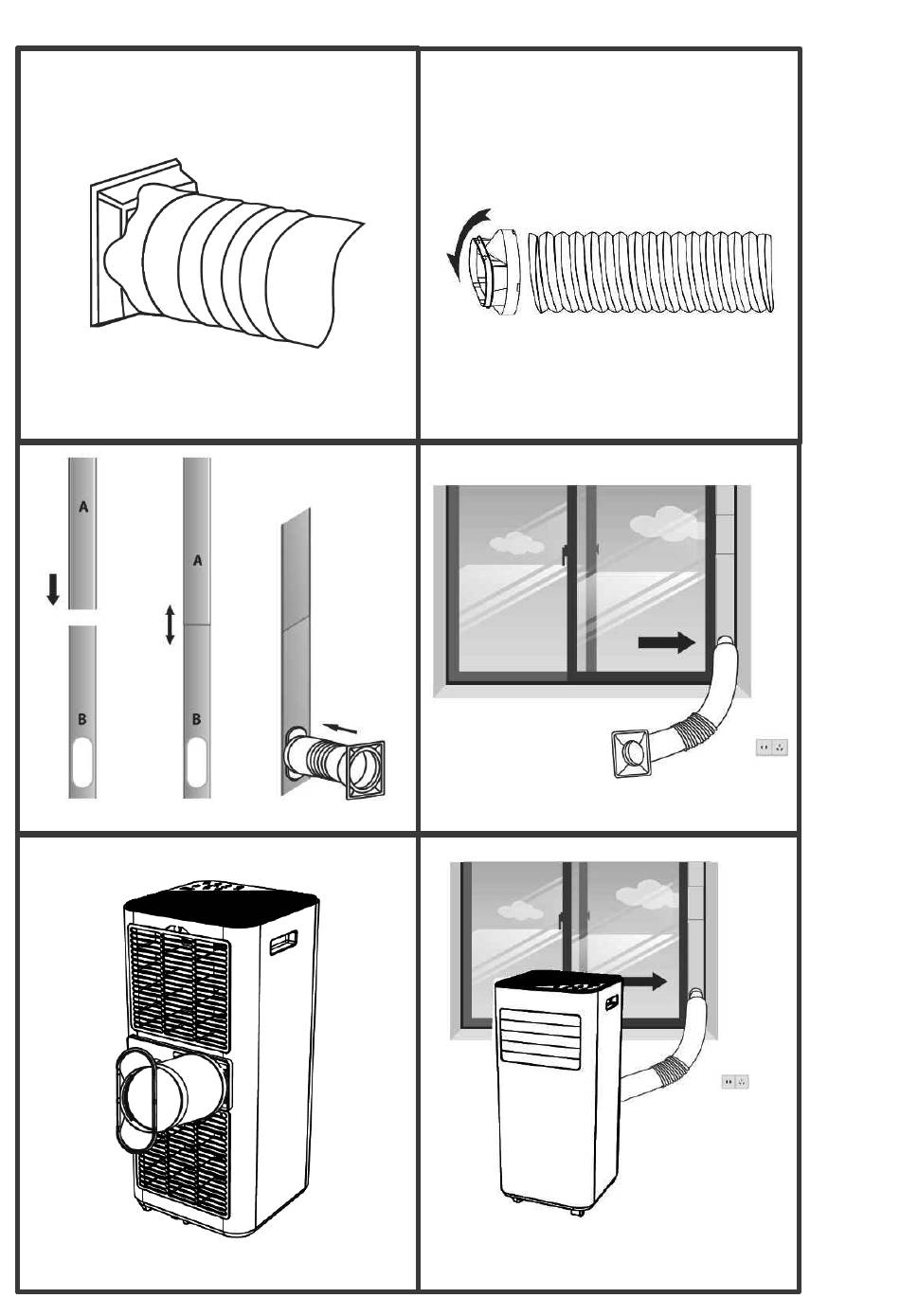 A
B
A
B