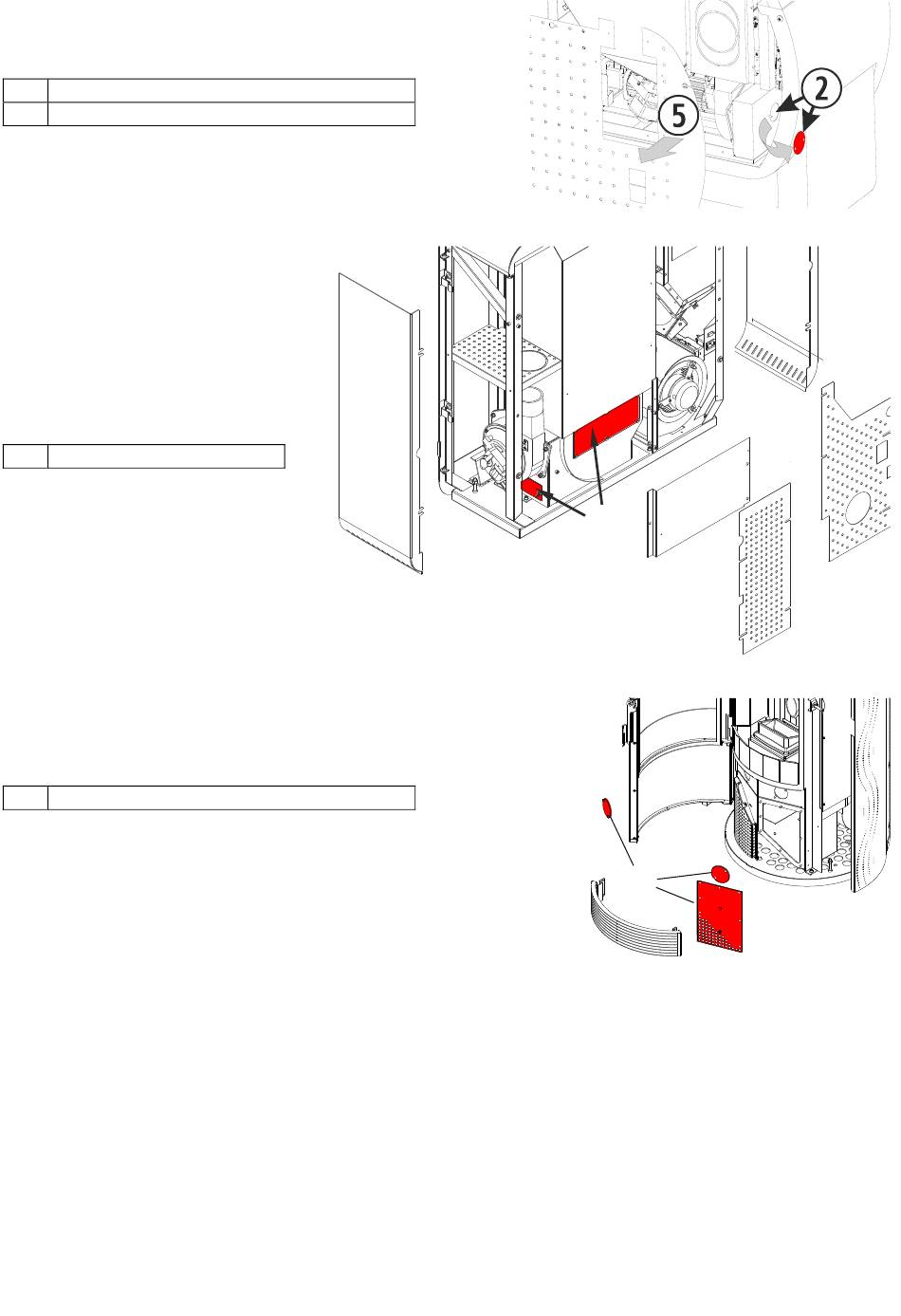 5

2