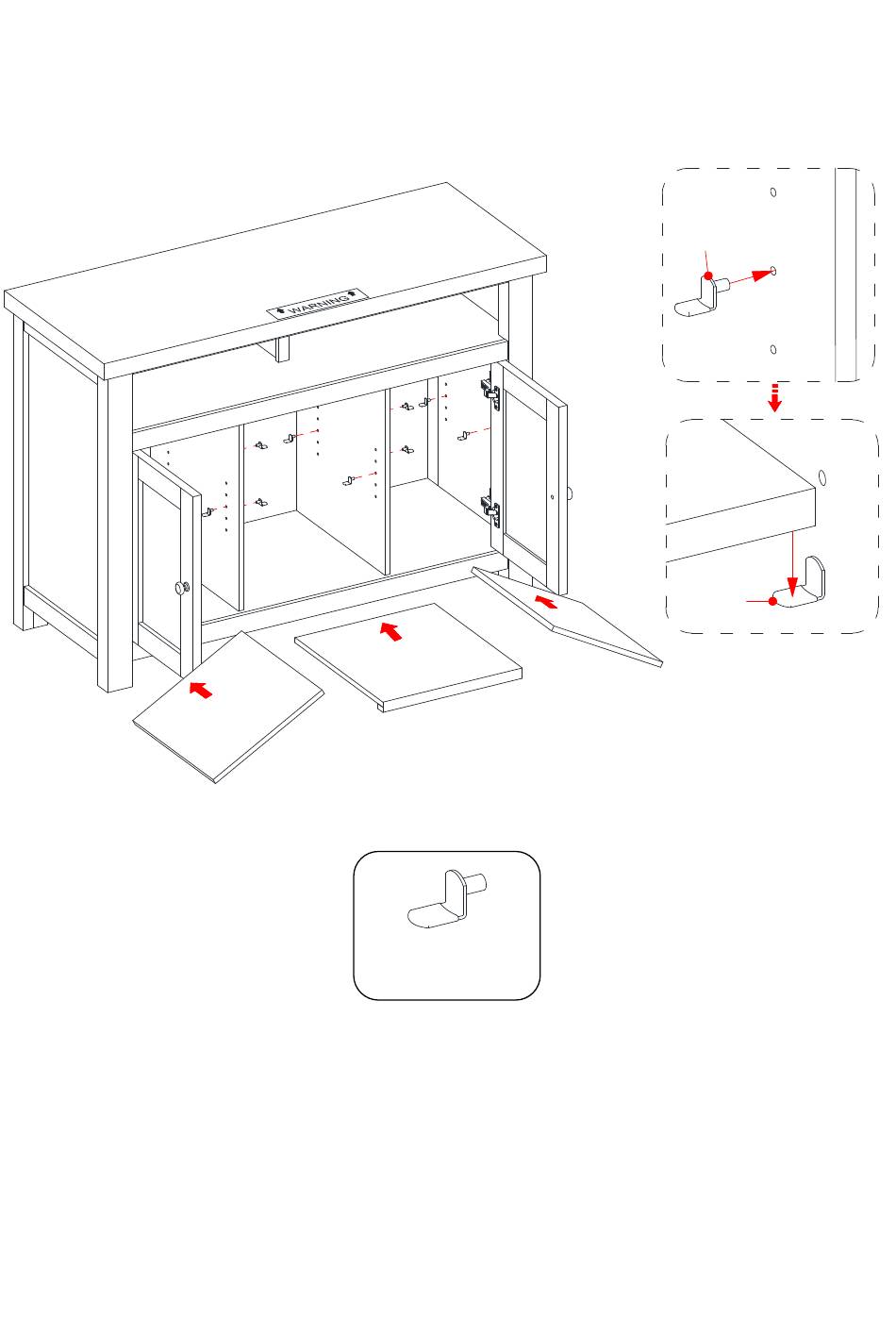 WARNING