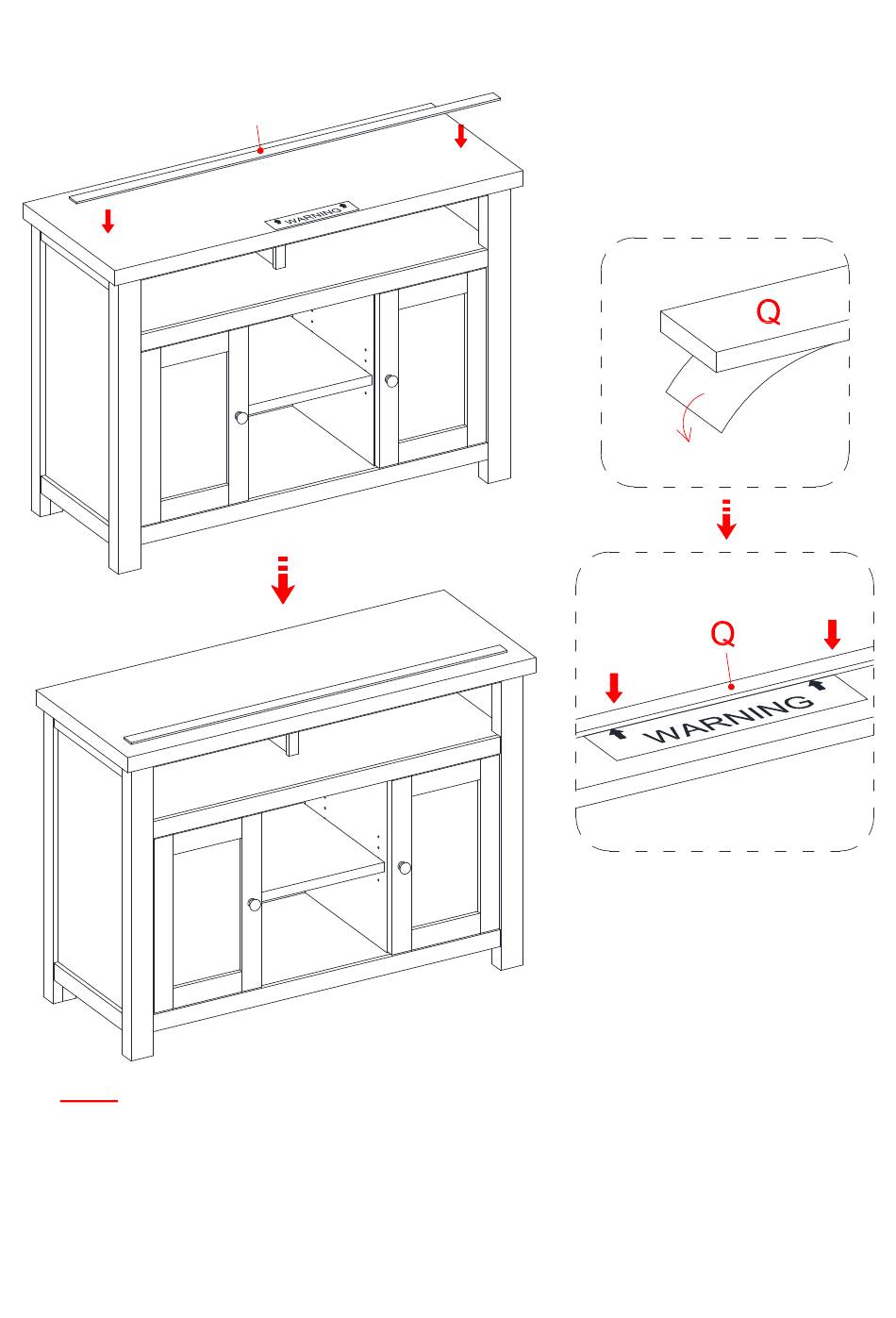 WARNING

Q

Q

WARNING