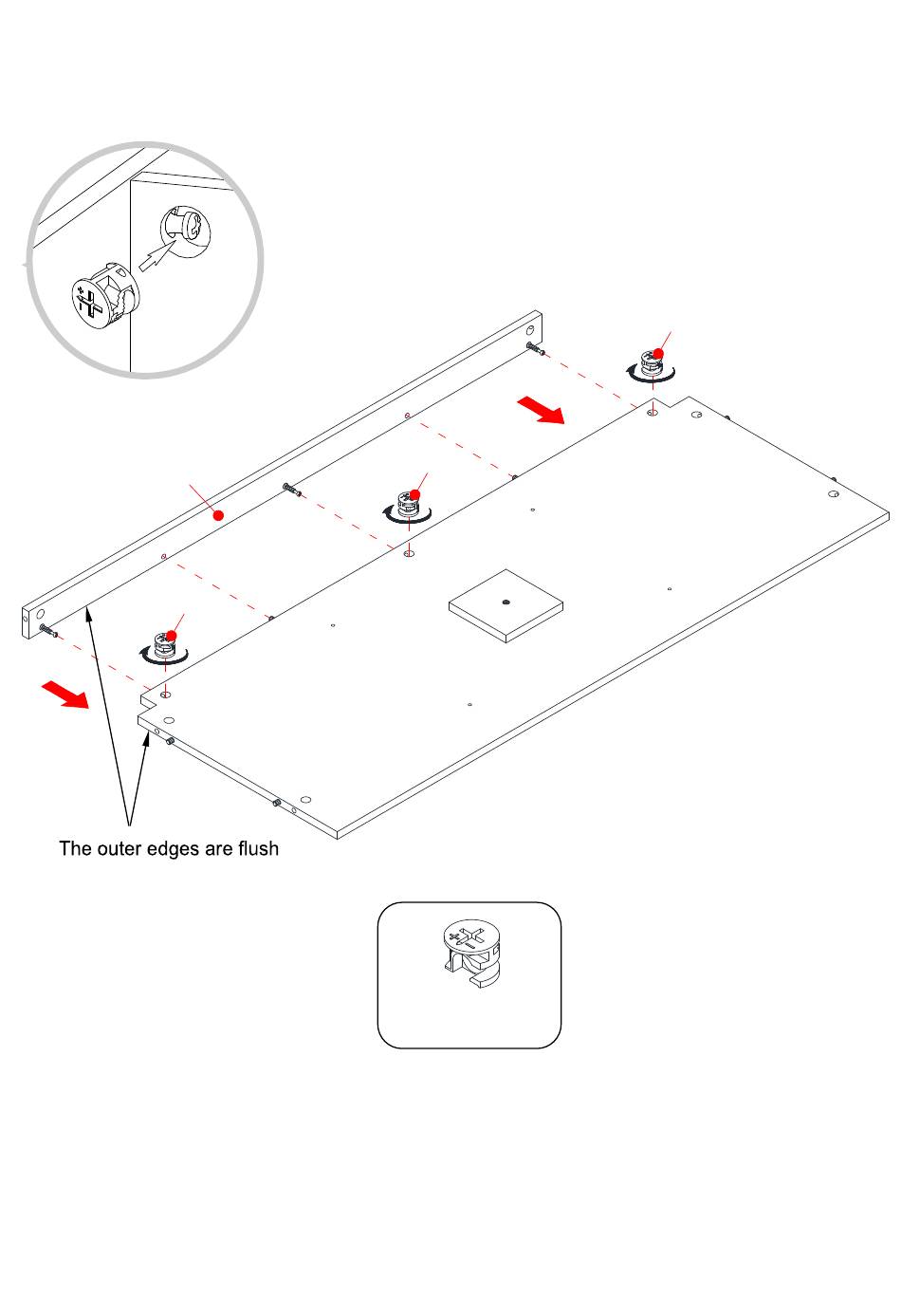 The outer edges are flush