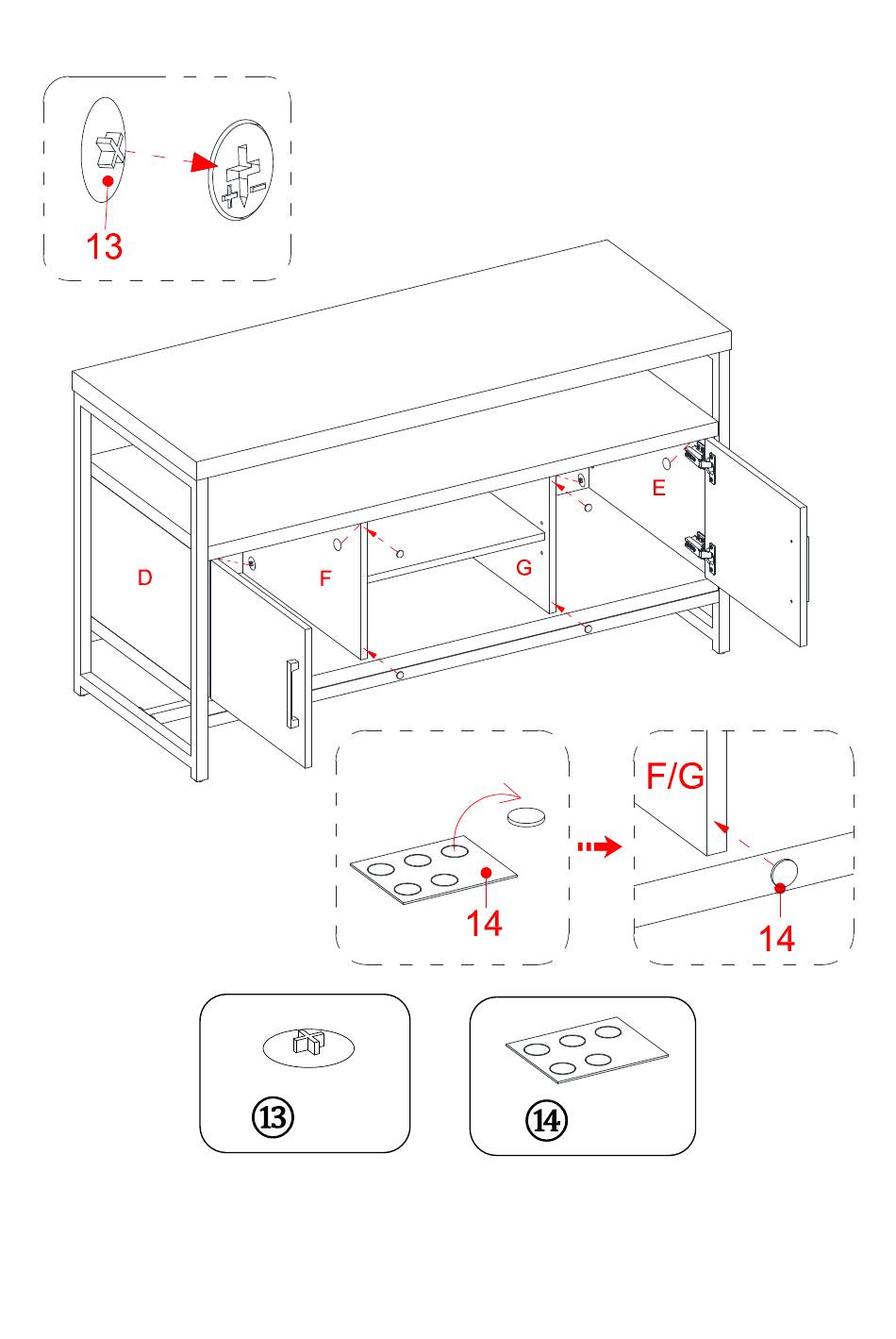 13

E

D

F

G

F/G

14

14

13

14