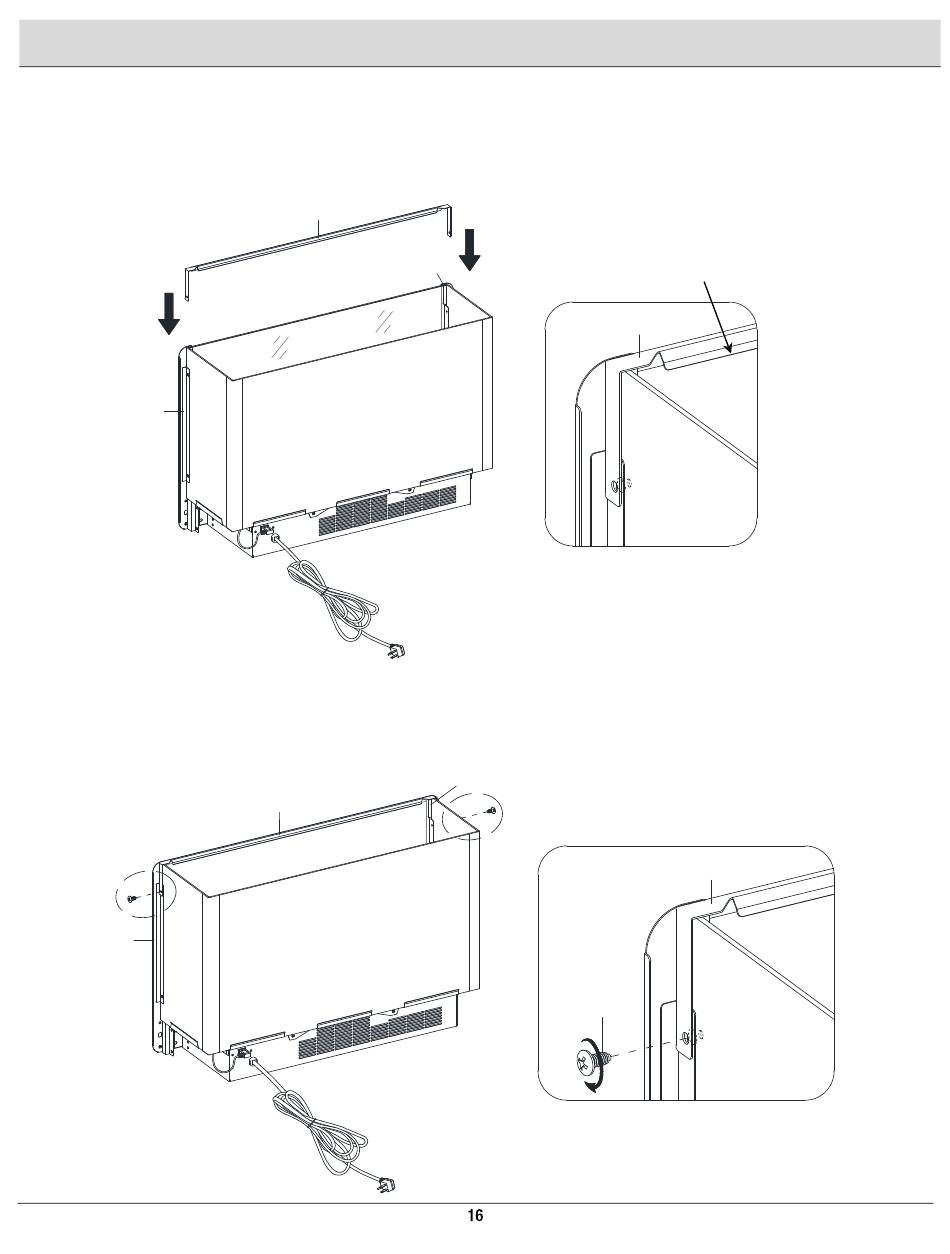 16