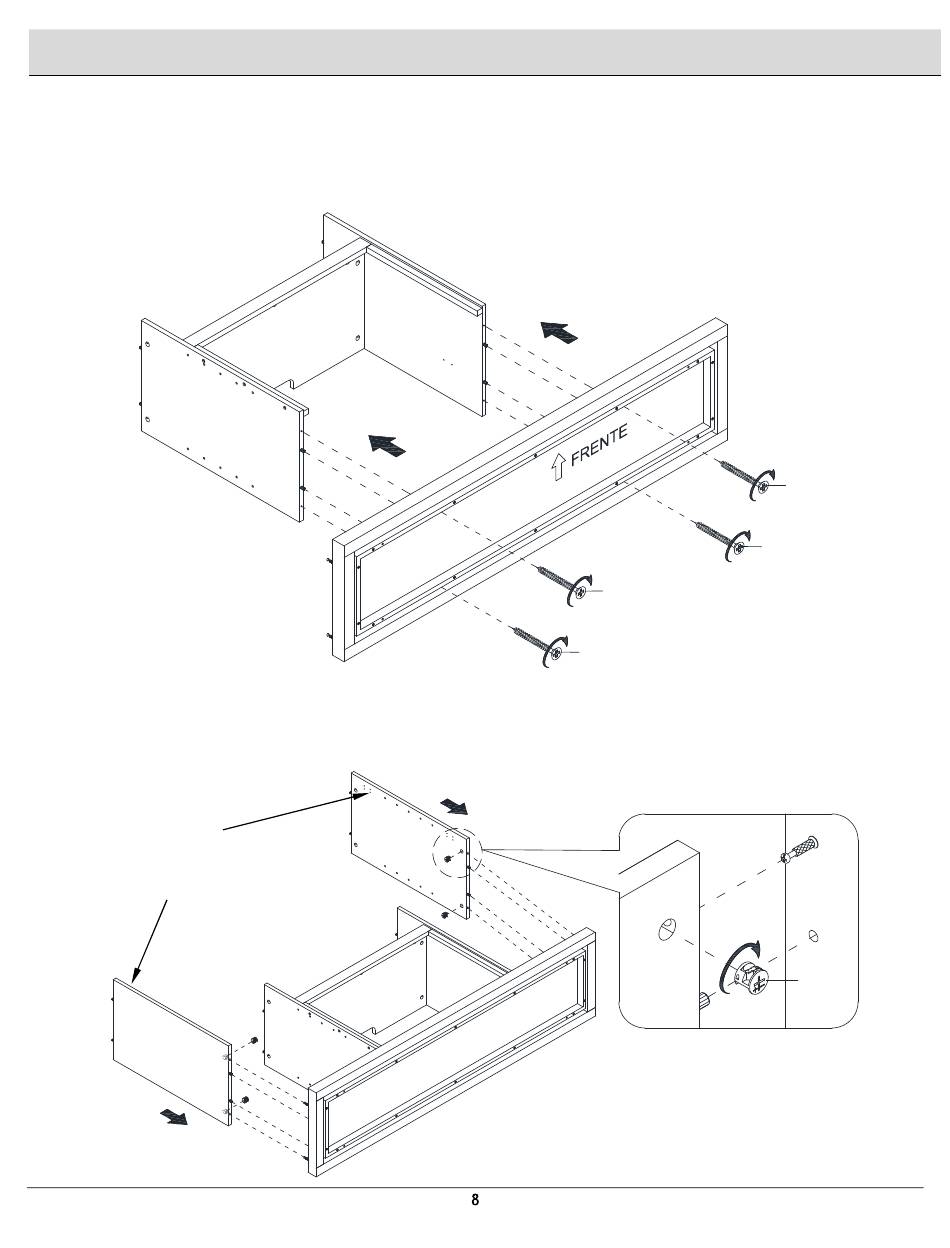 FRENTE

8