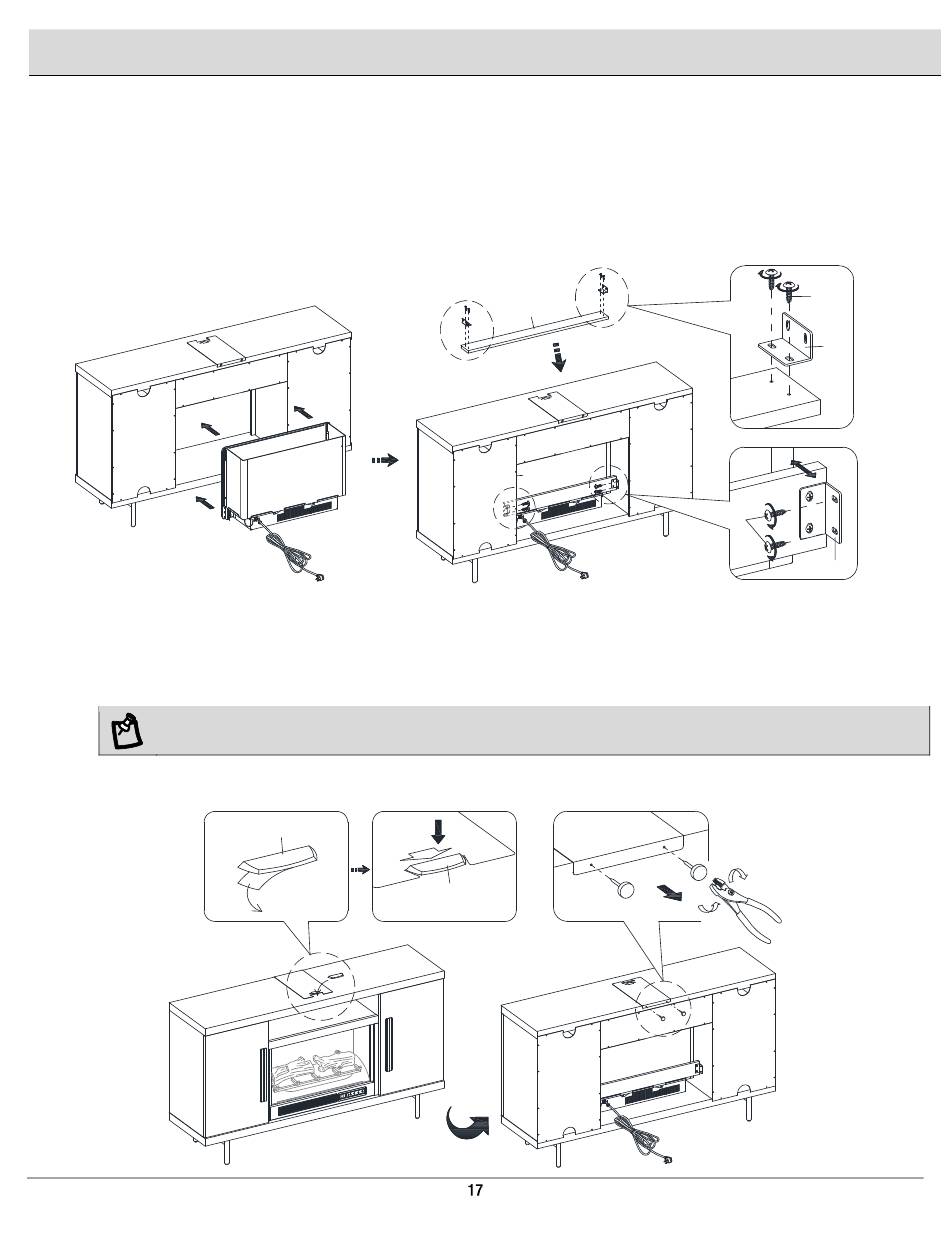 17