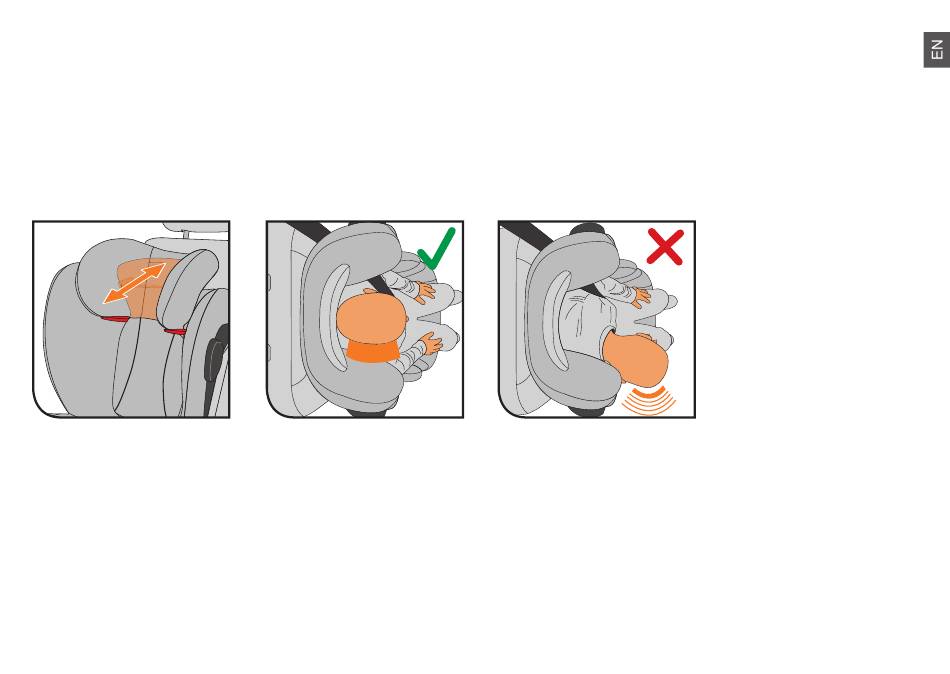 EN