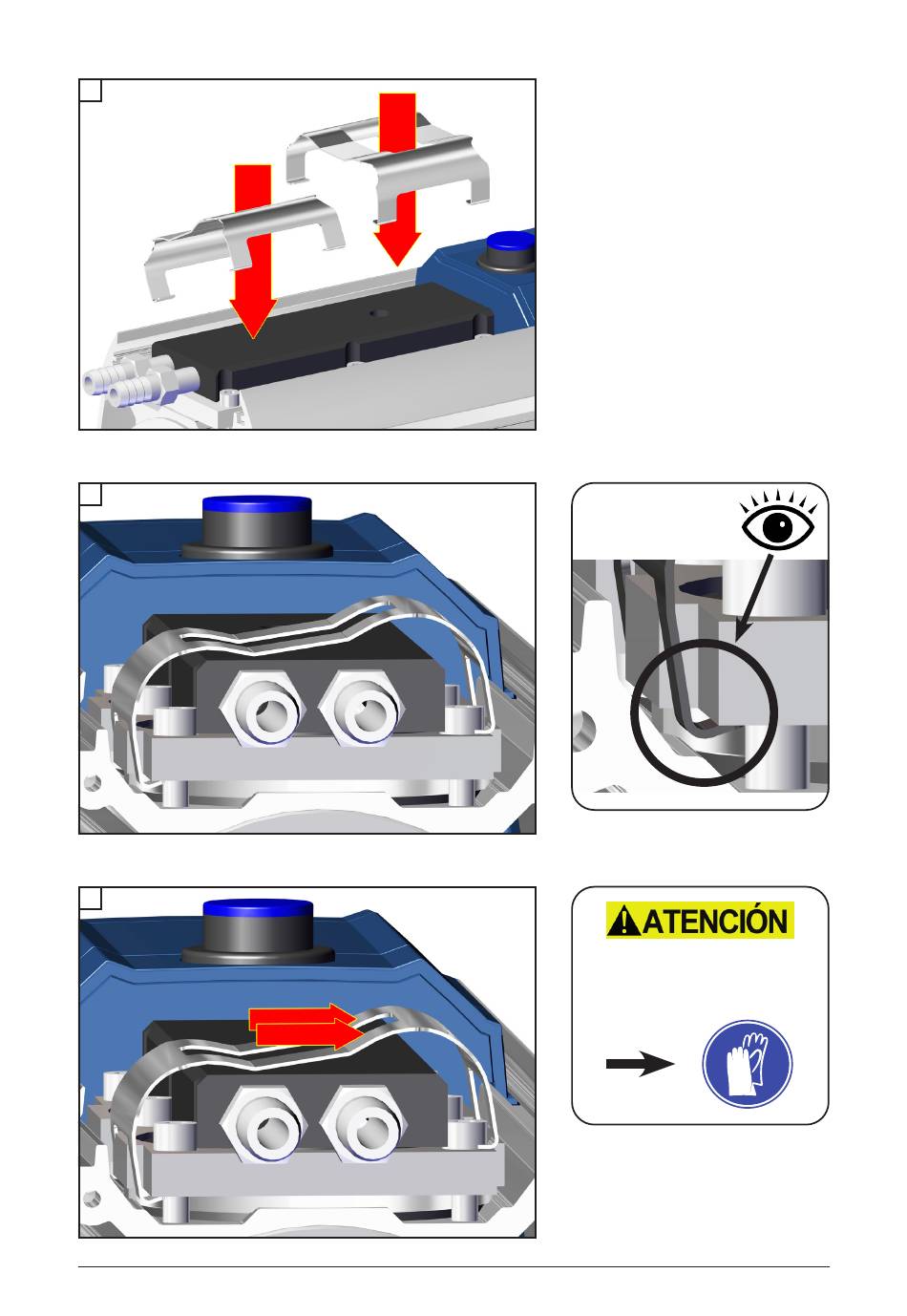 ATENCIÓN