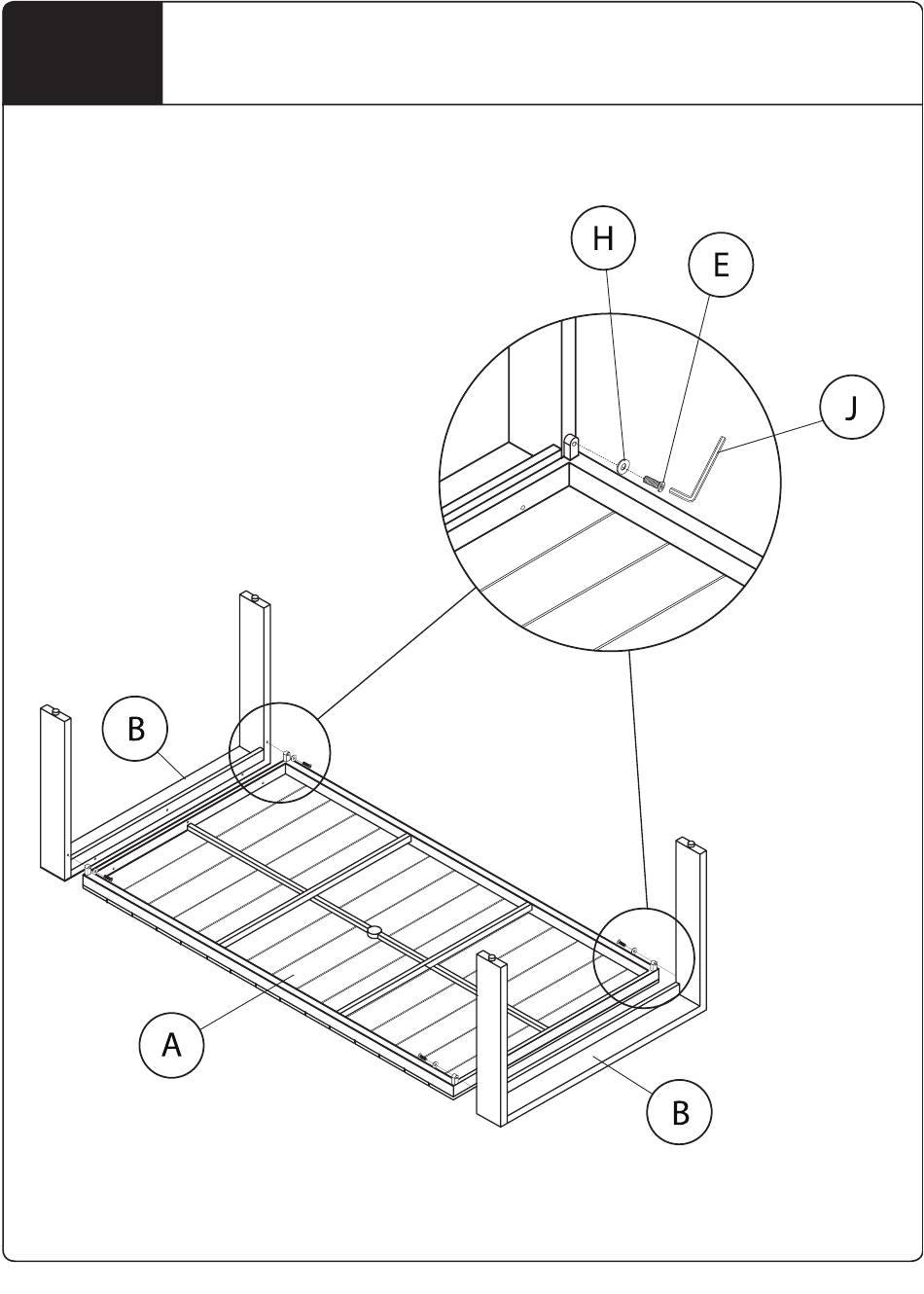 H
E
J
B
A
B