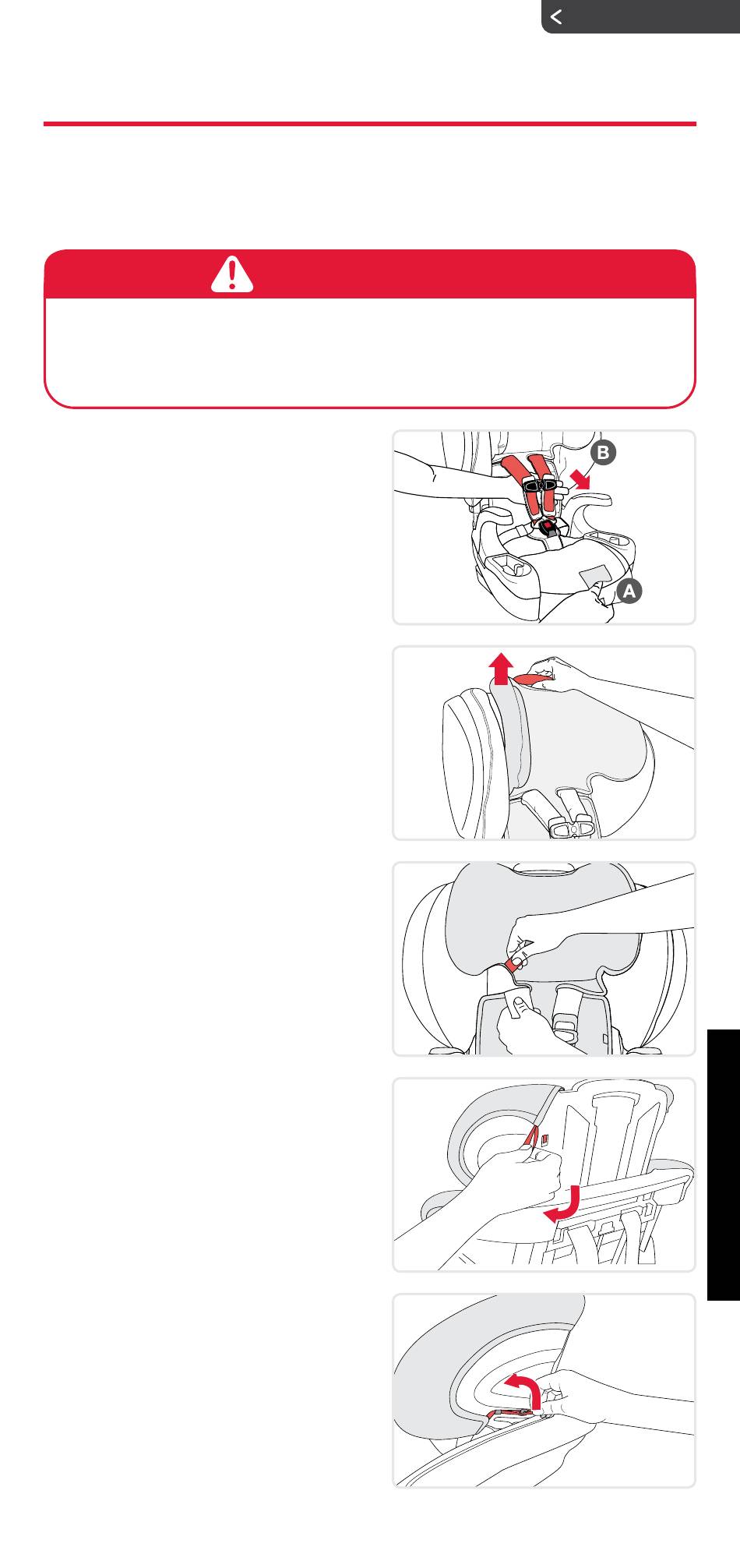 B

A