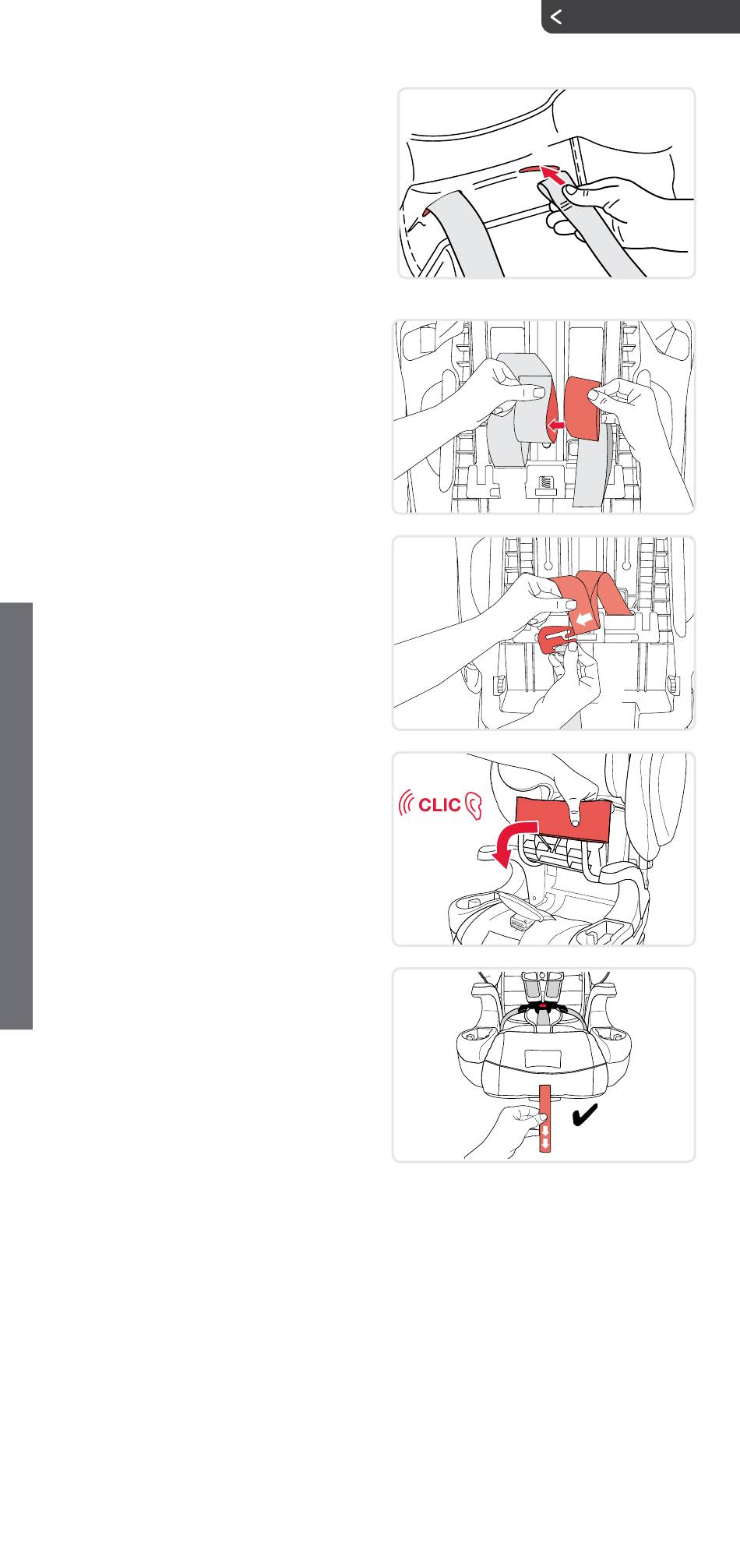 CLIC