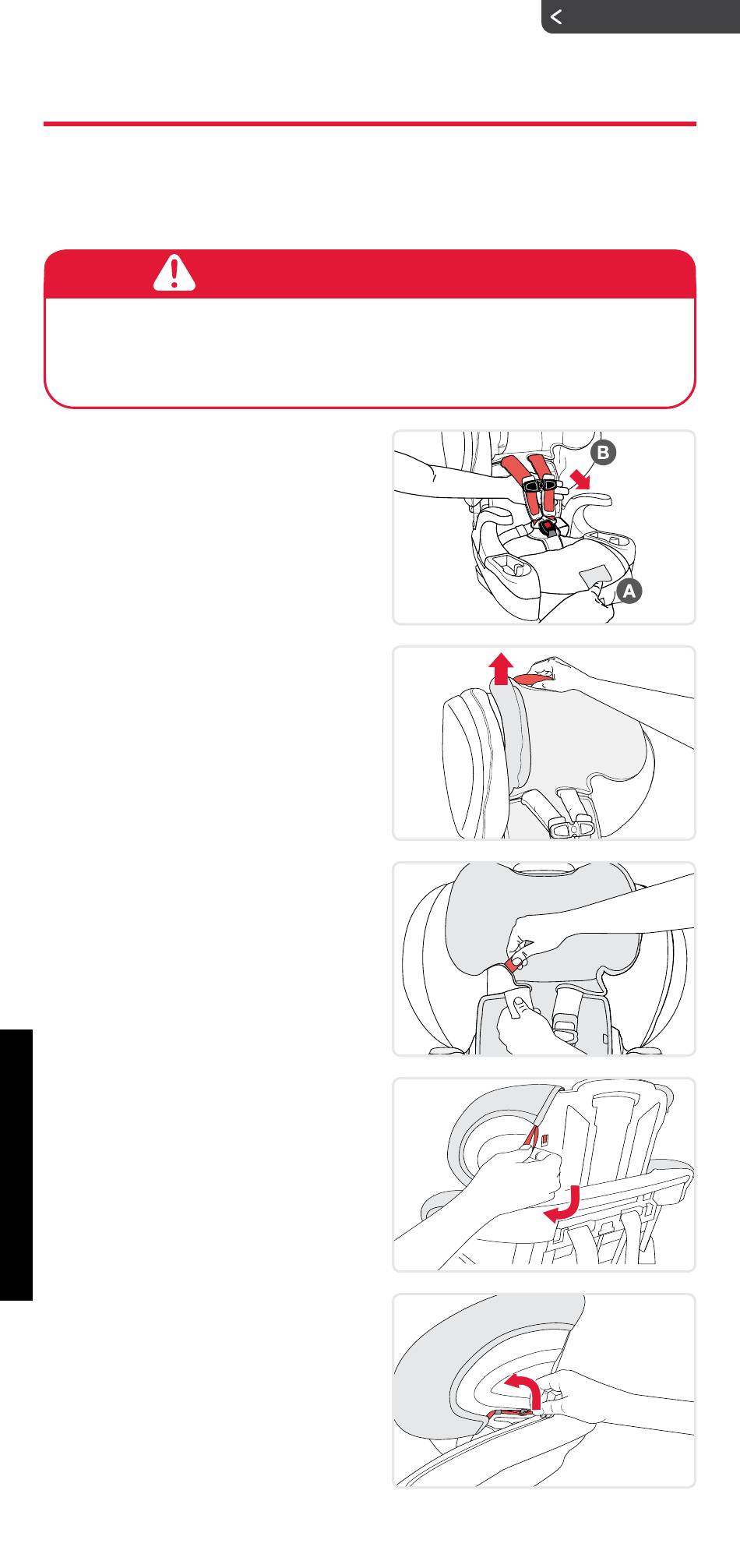 B

A