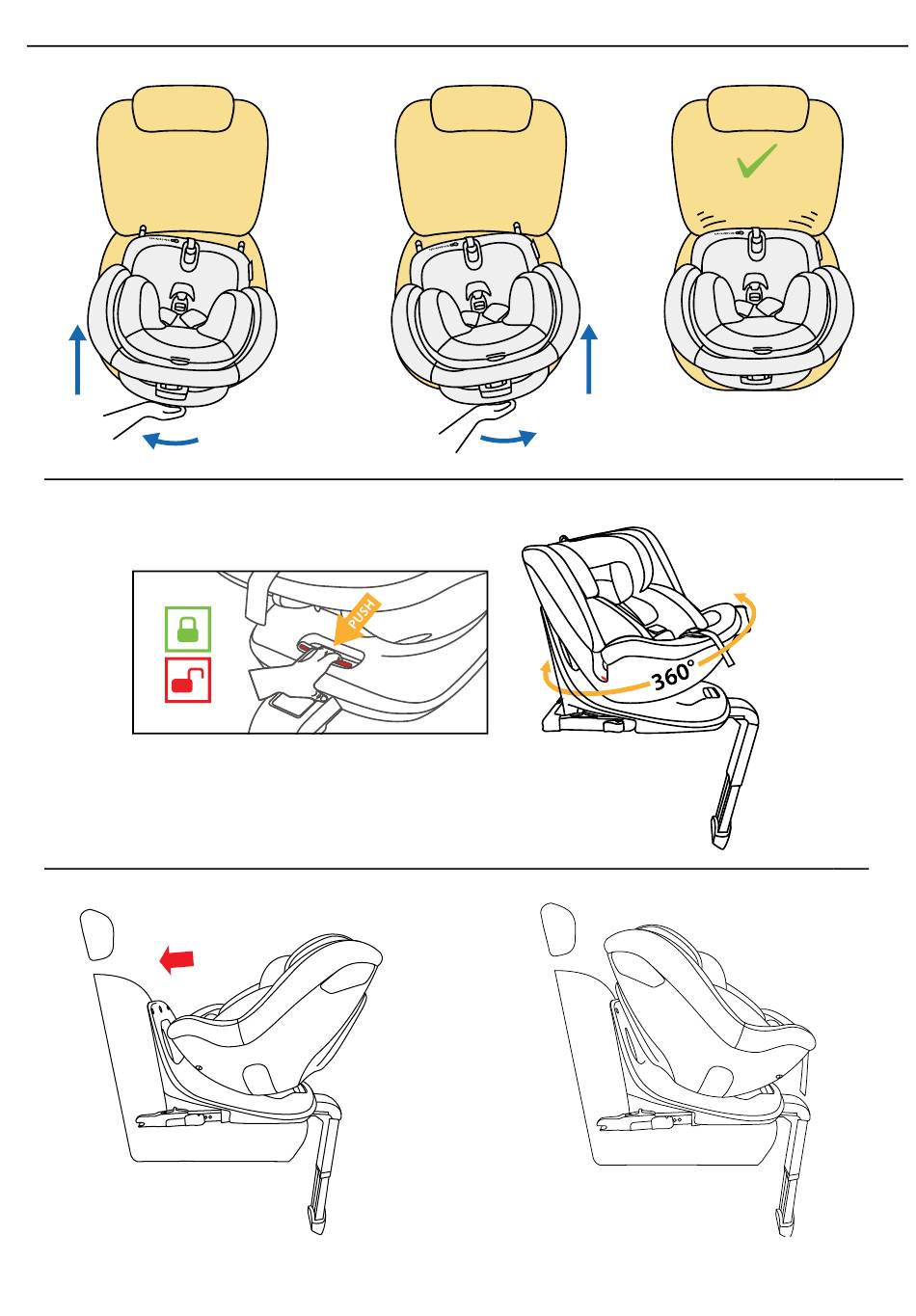 PUSH

360°