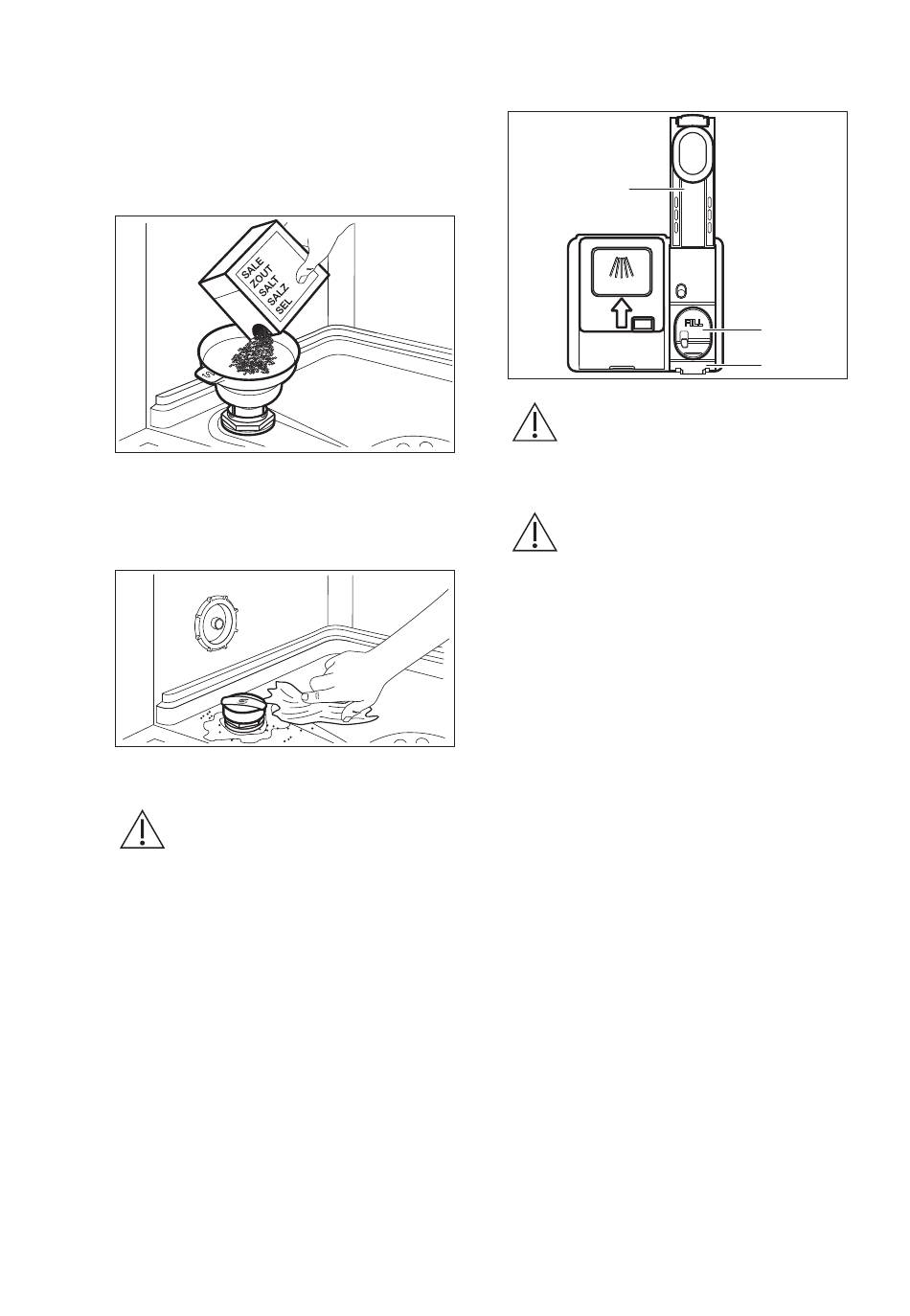 SALE
ZOUT
SALT
SALZ
SEL

FILL