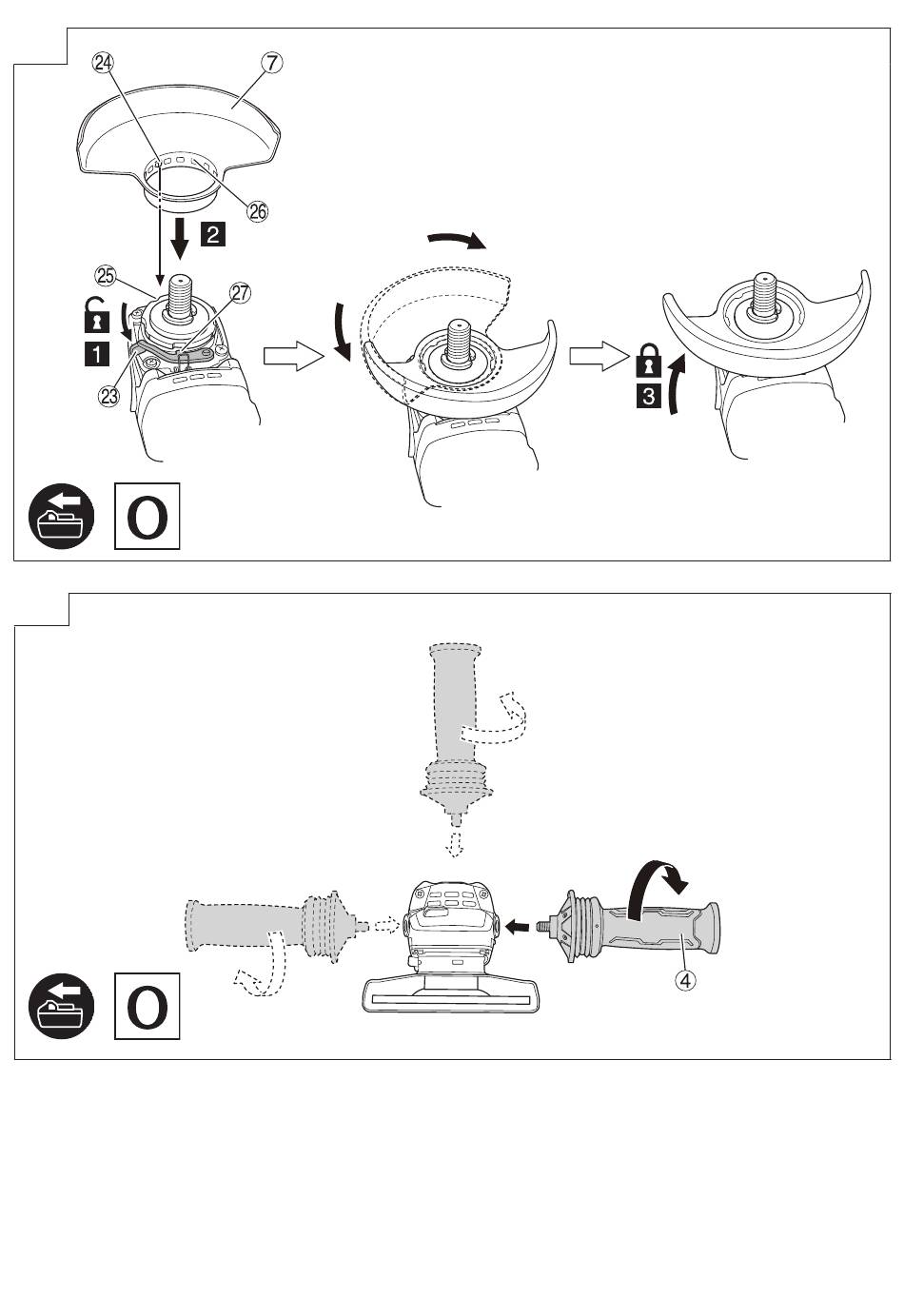 24
7
26
2
25
27
1
23
3
O

4
O