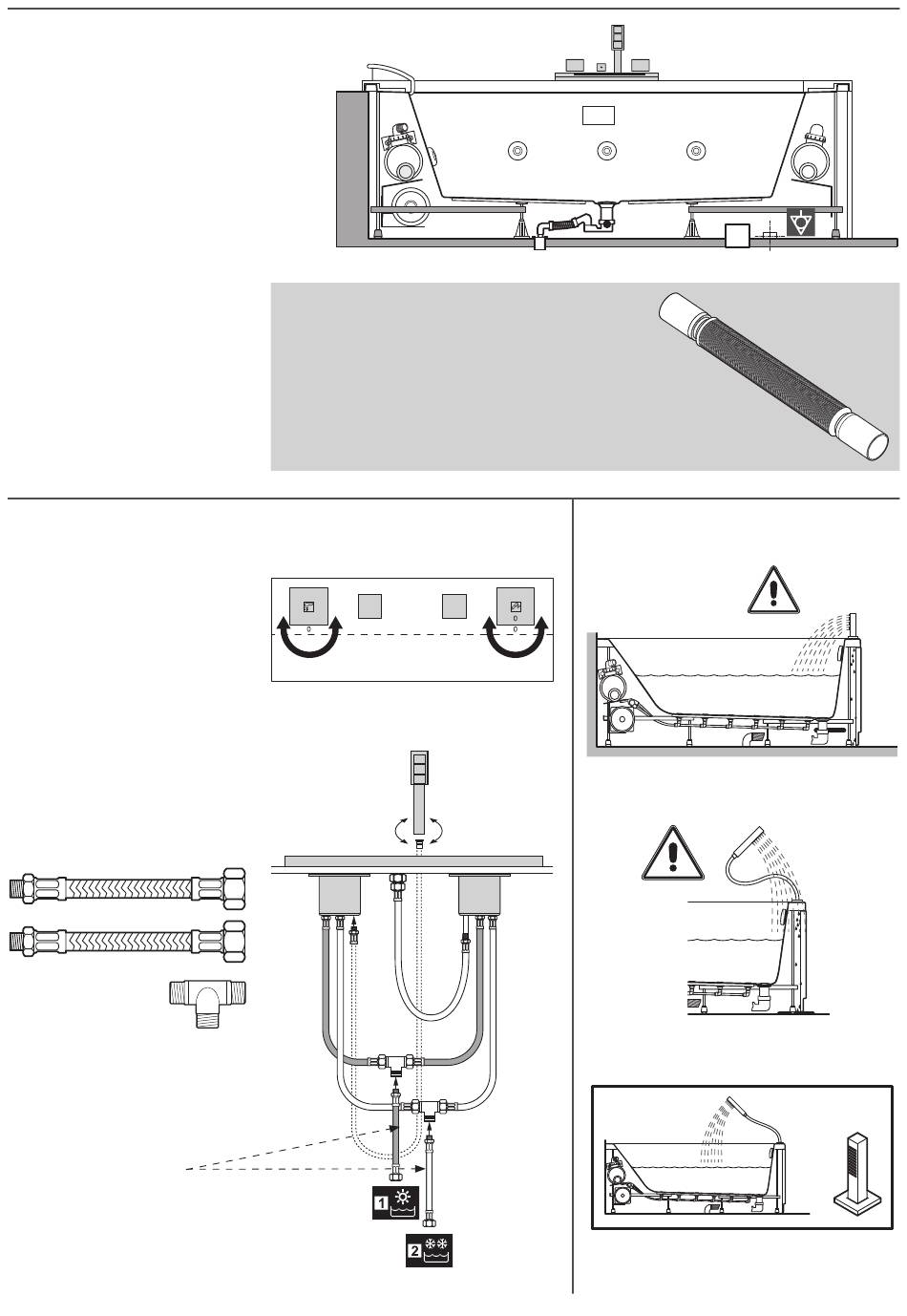 0

0

1

2