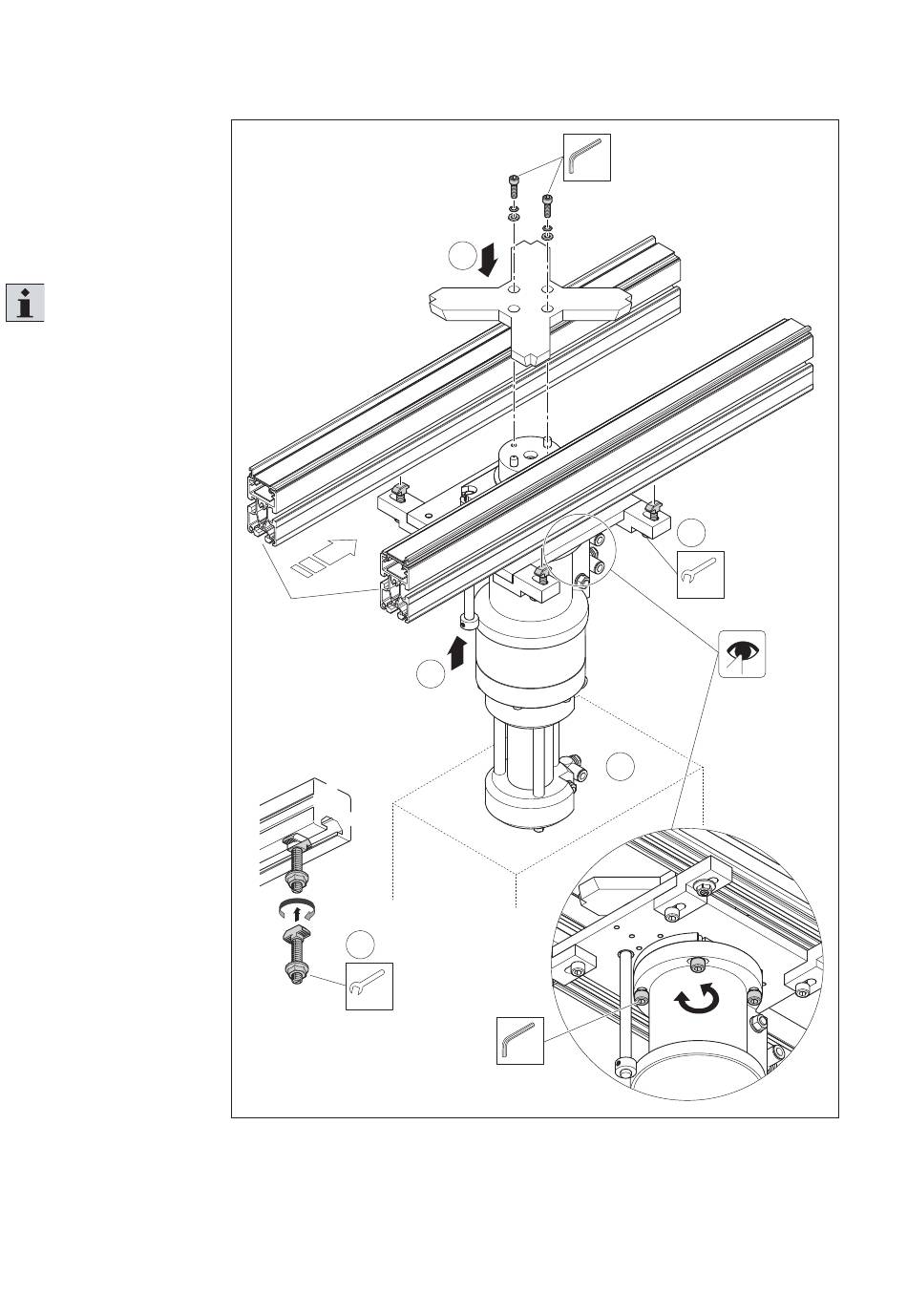 i