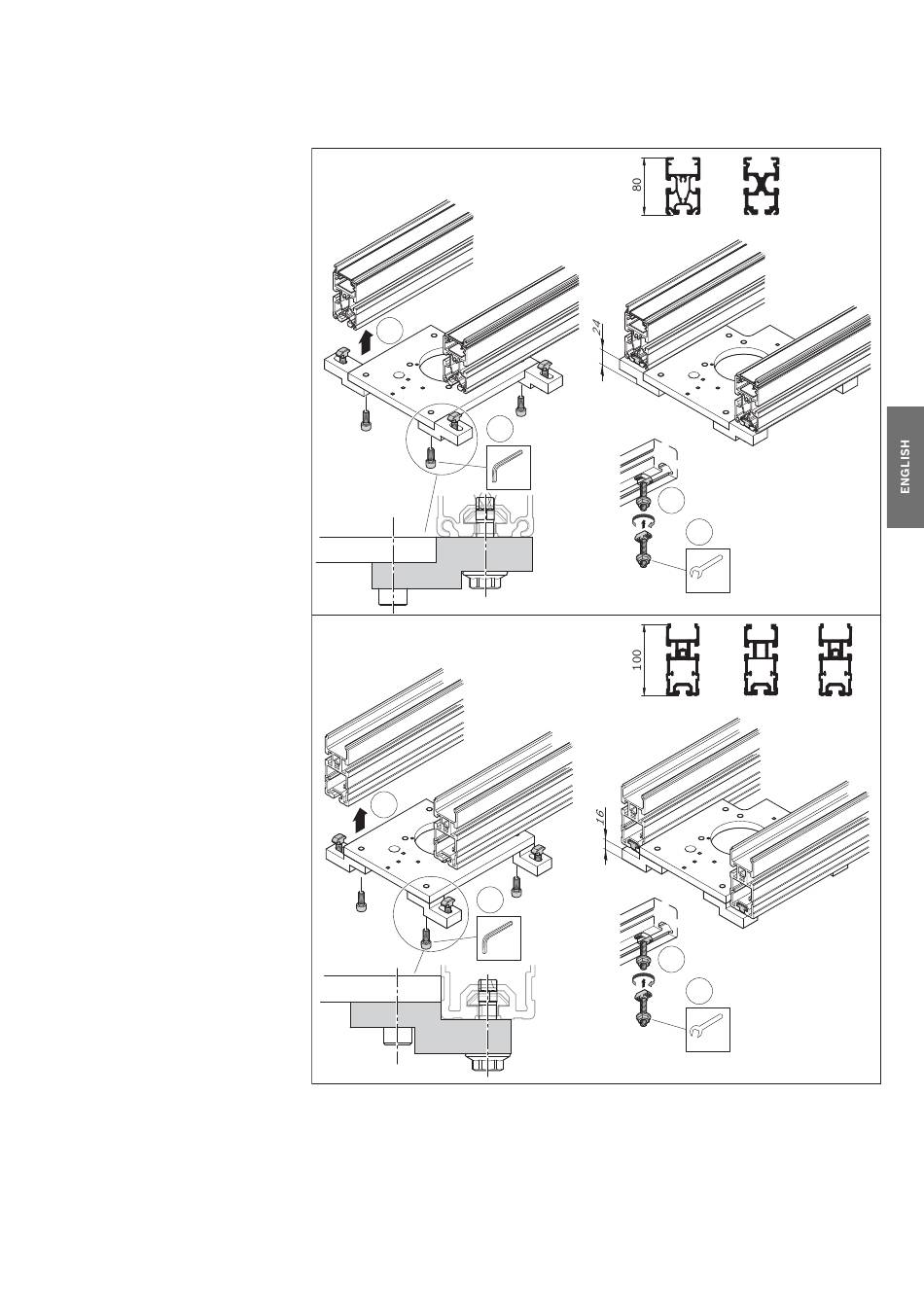 80

24

ENGLISH

100

16