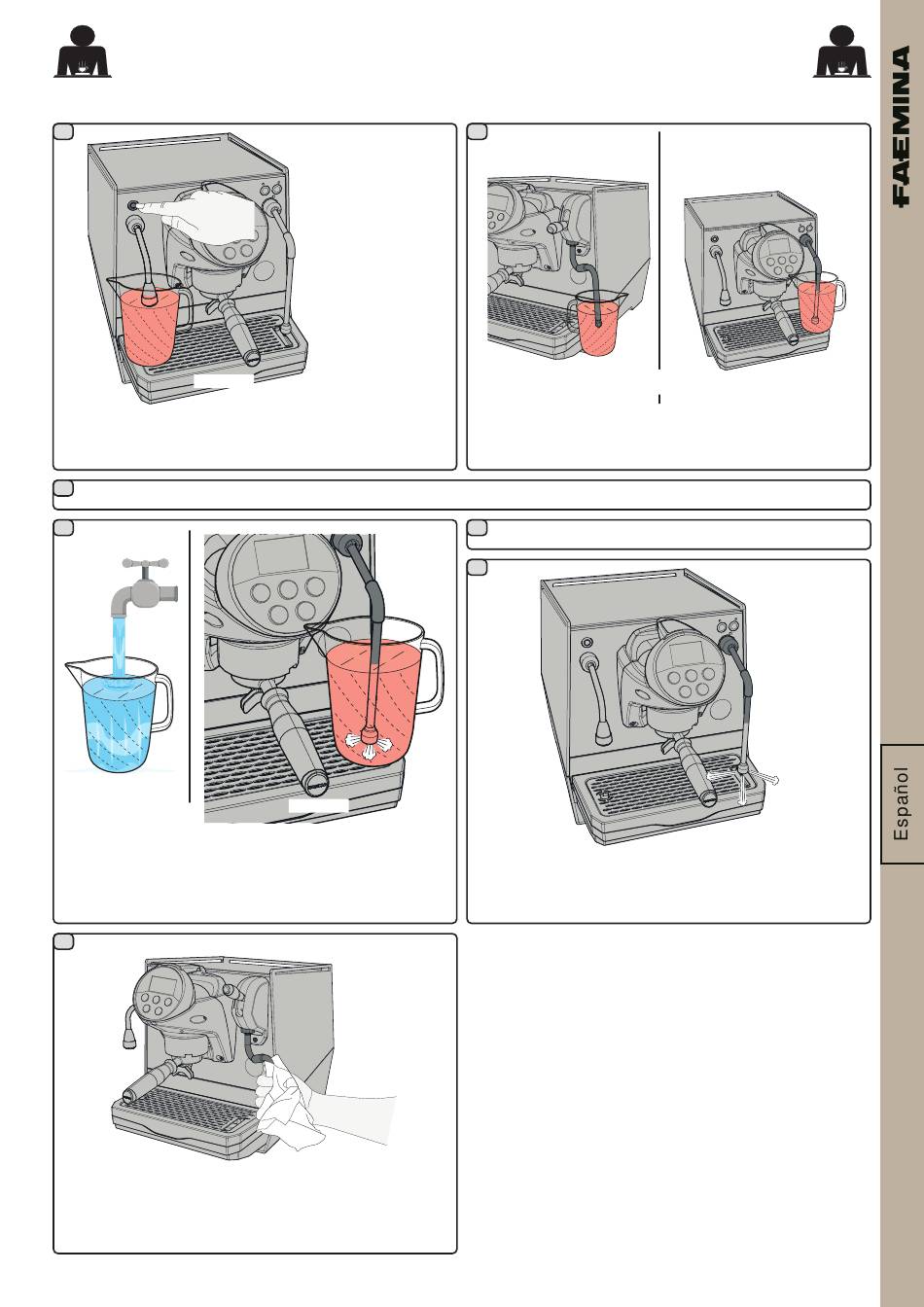 FAEMINA

Español