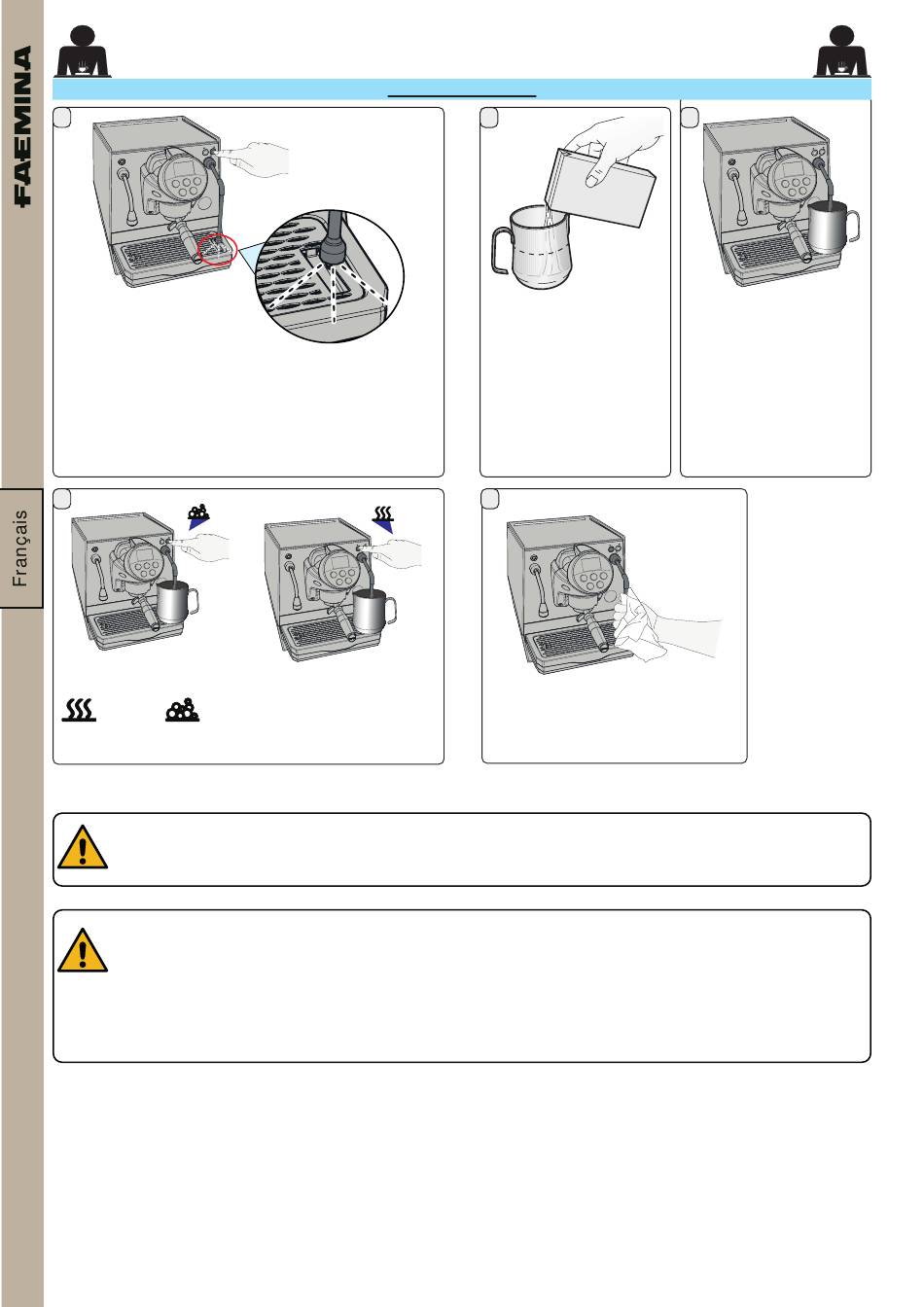 FAEMINA

Français