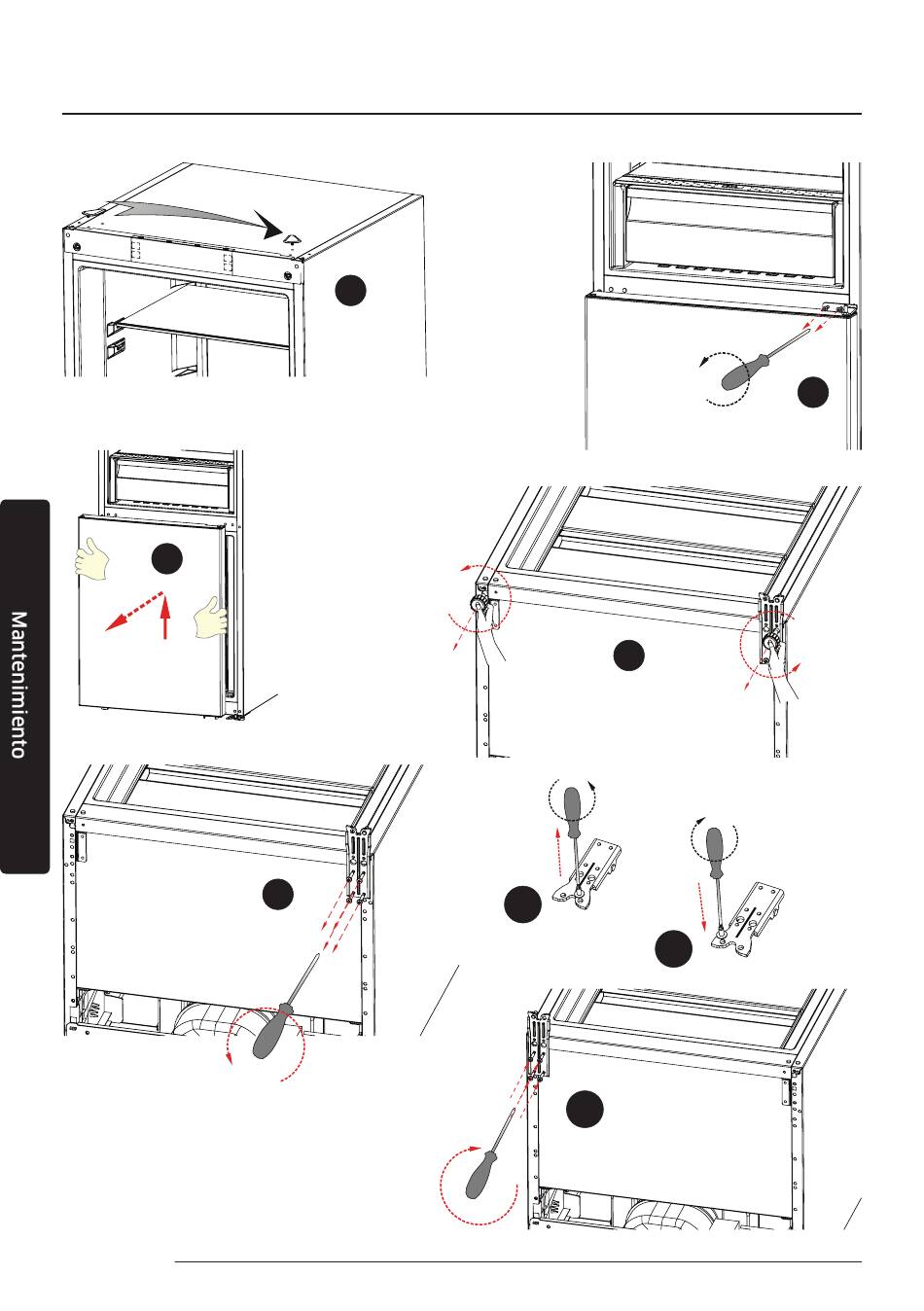 Mantenimiento