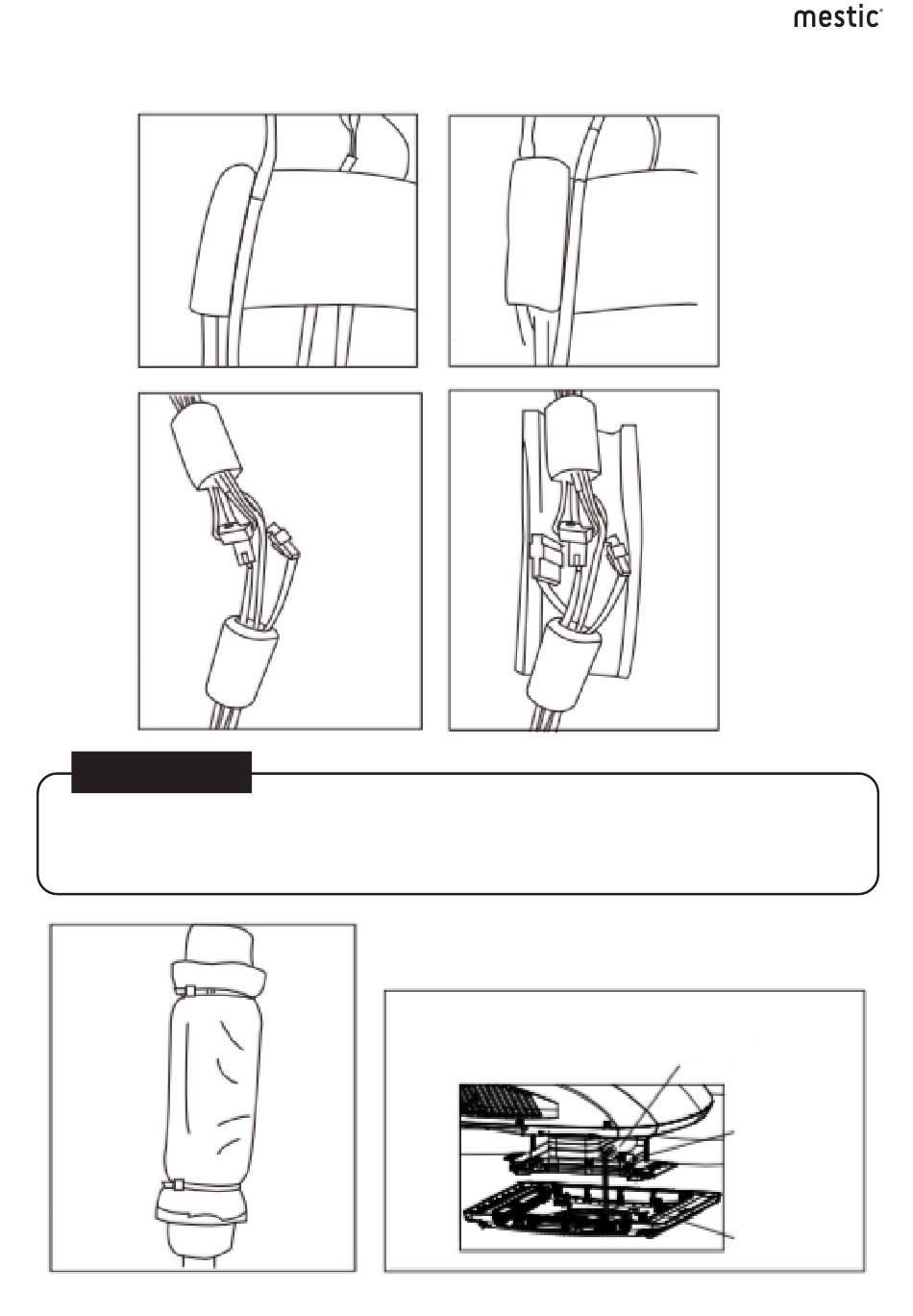 mestic