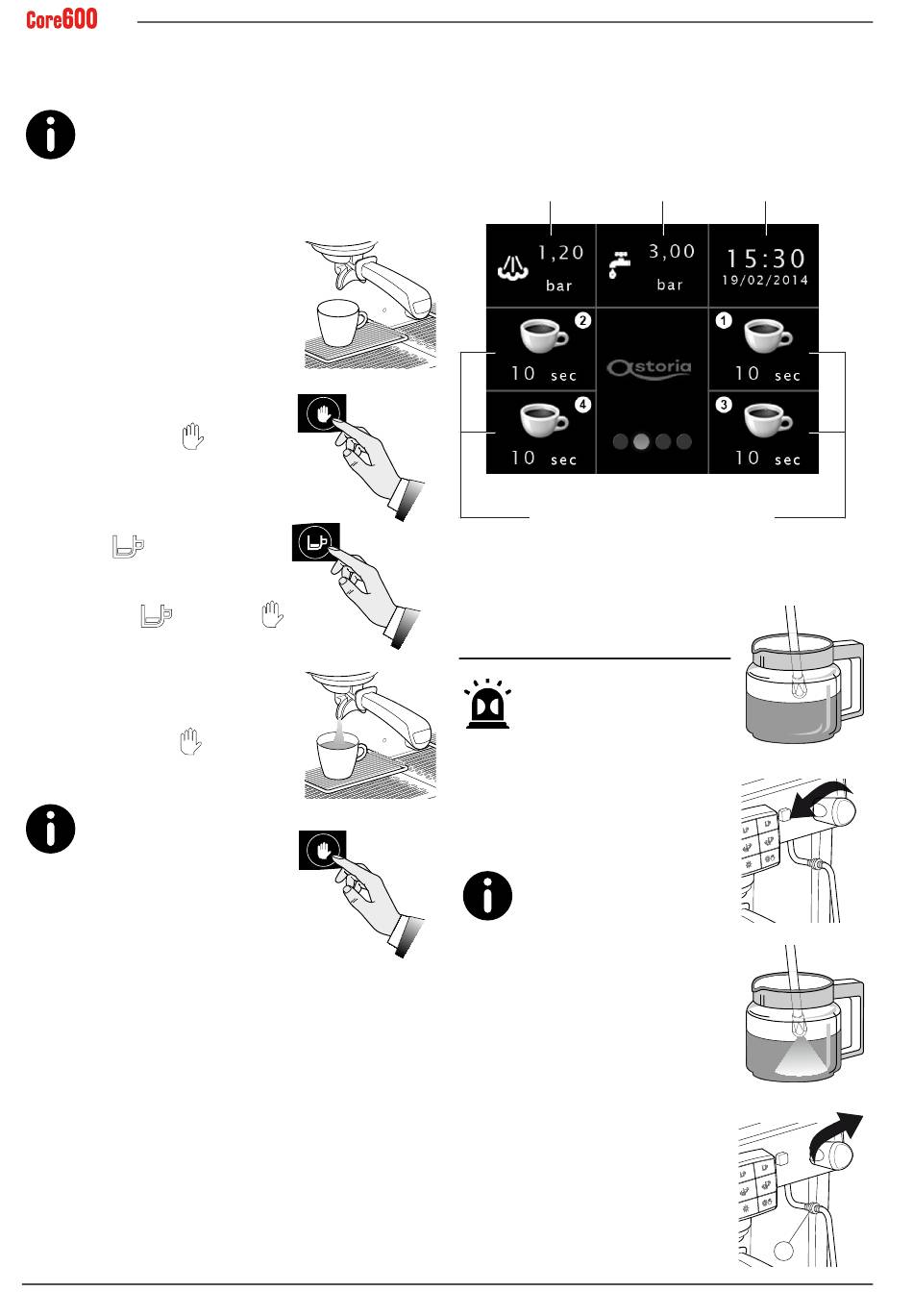 Core600

1,20
bar

3,00
bar

15:30
19/02/2014

2
10 sec

1
10 sec

Astoria

4
10 sec

3
10 sec