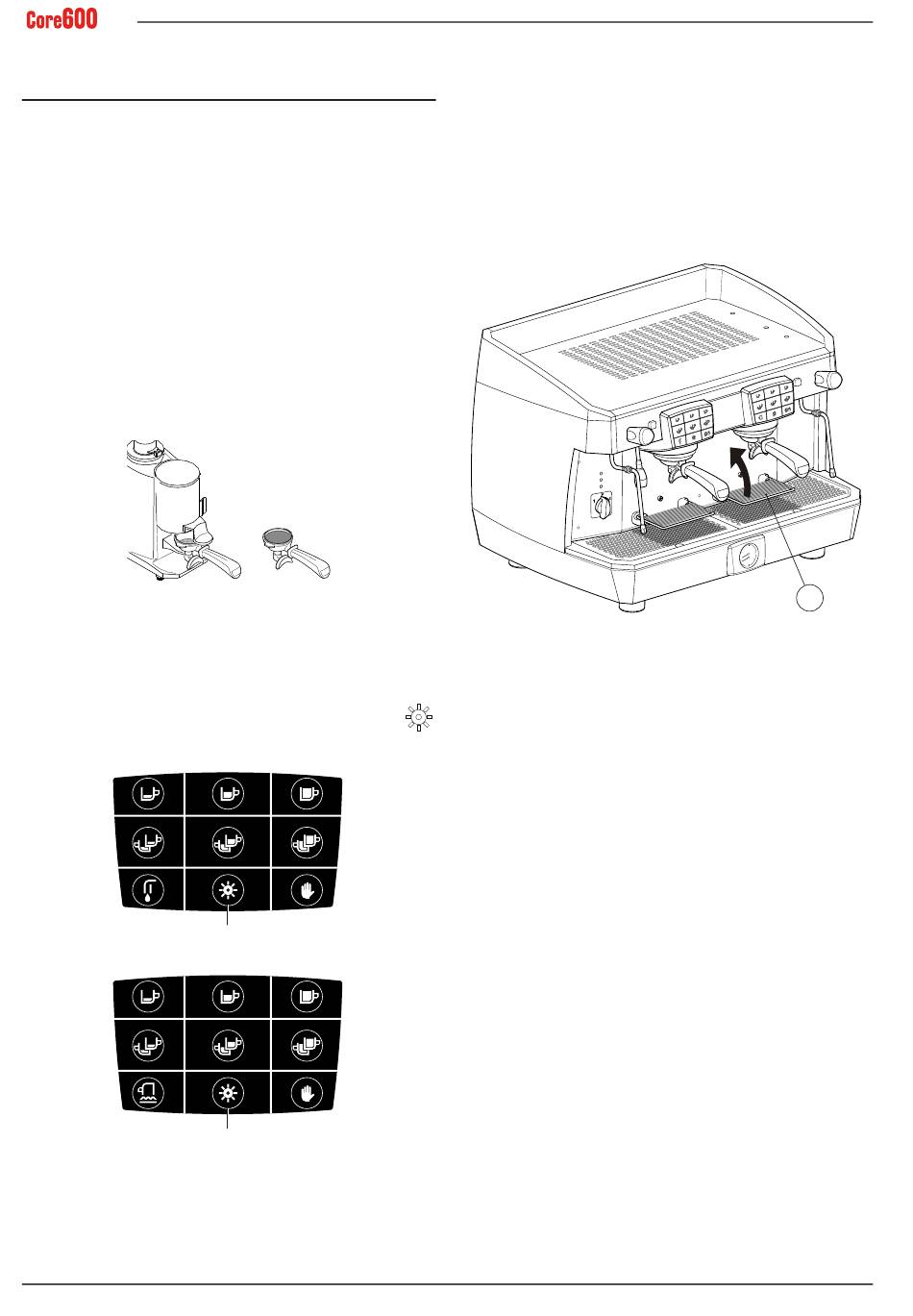 Core600