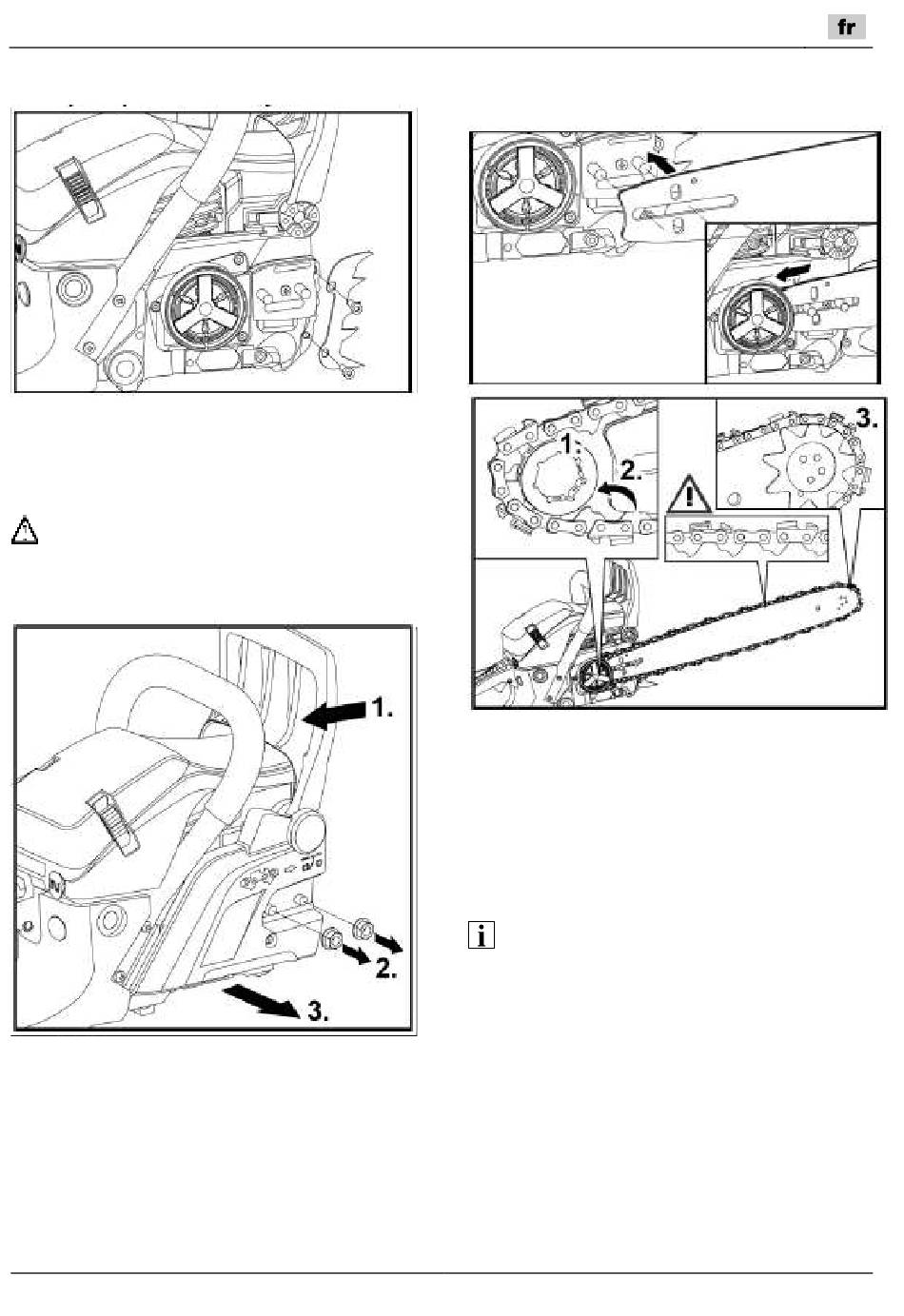 fr

1.

2.

3.

1.

2.

3.