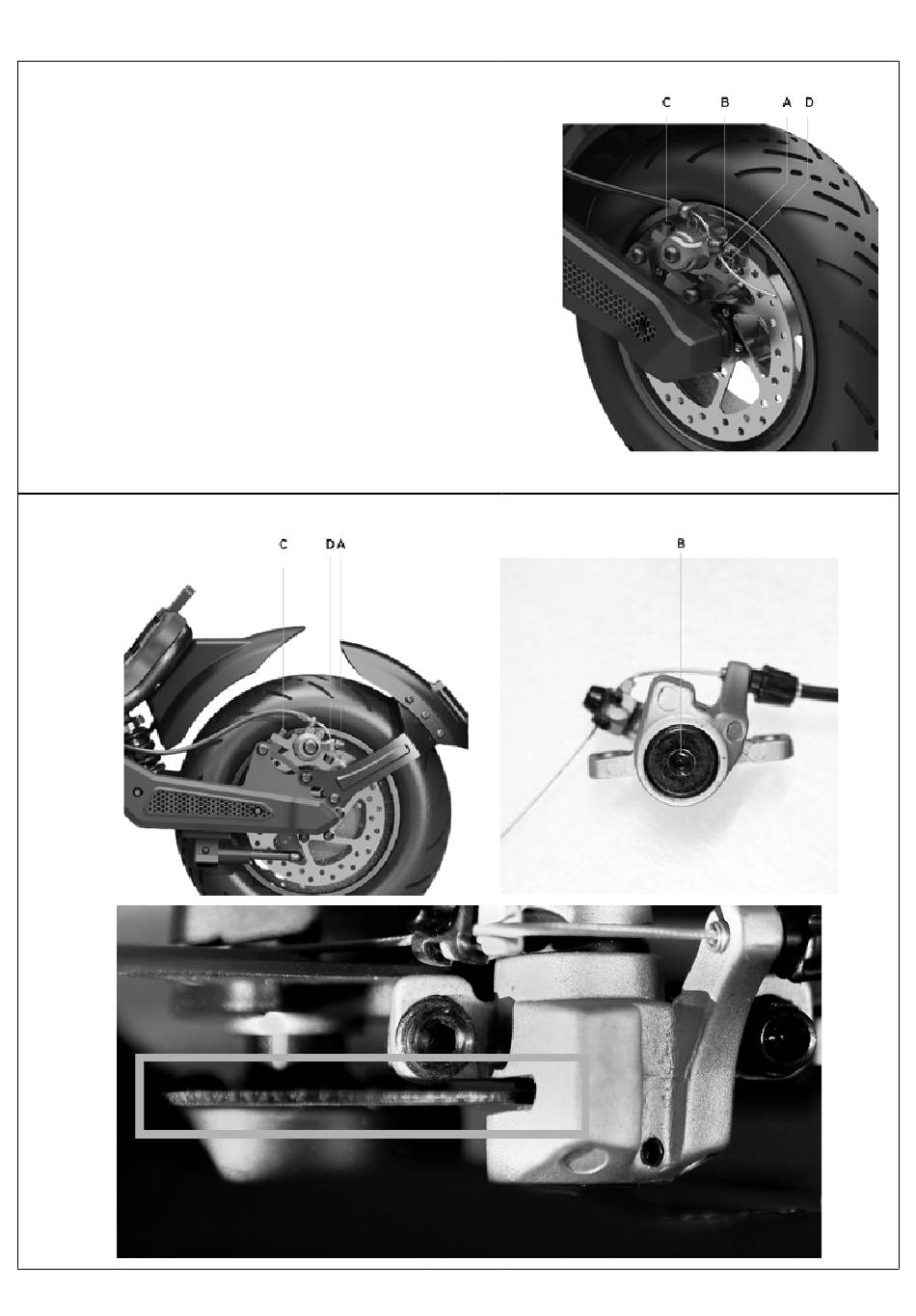 C B A D

C DA

B