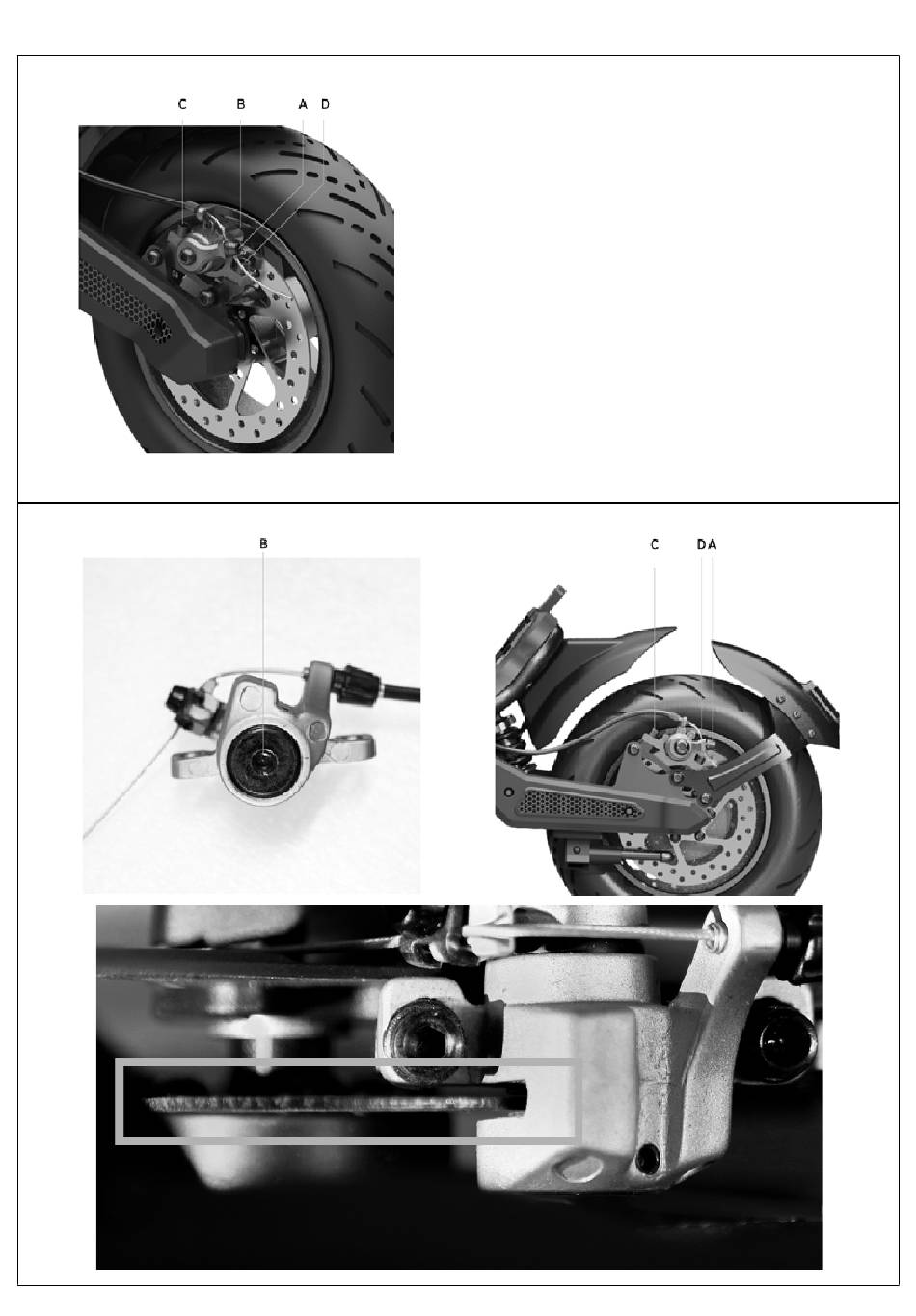 C B A D

B

C DA