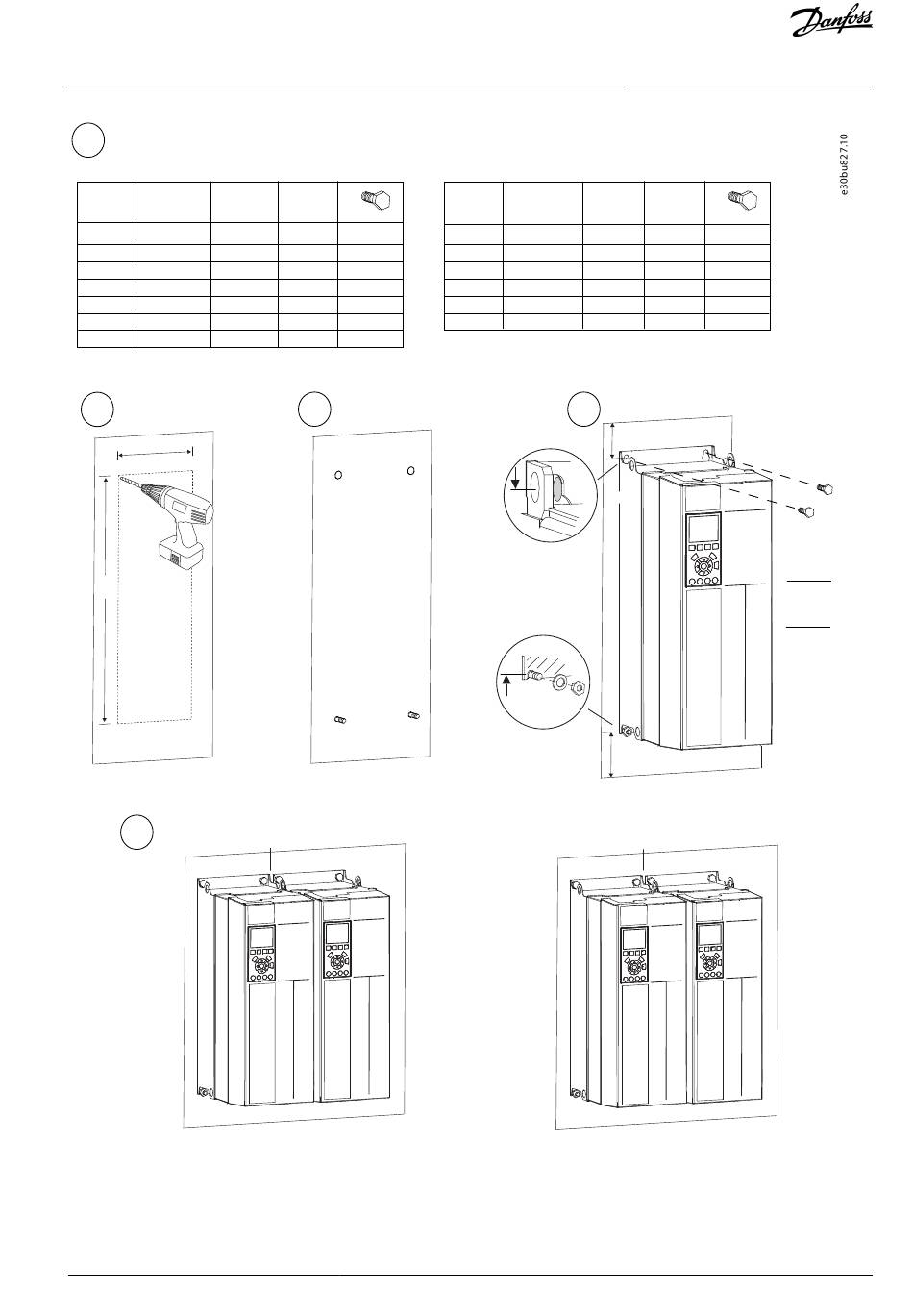 Danfoss

e30bu827.10