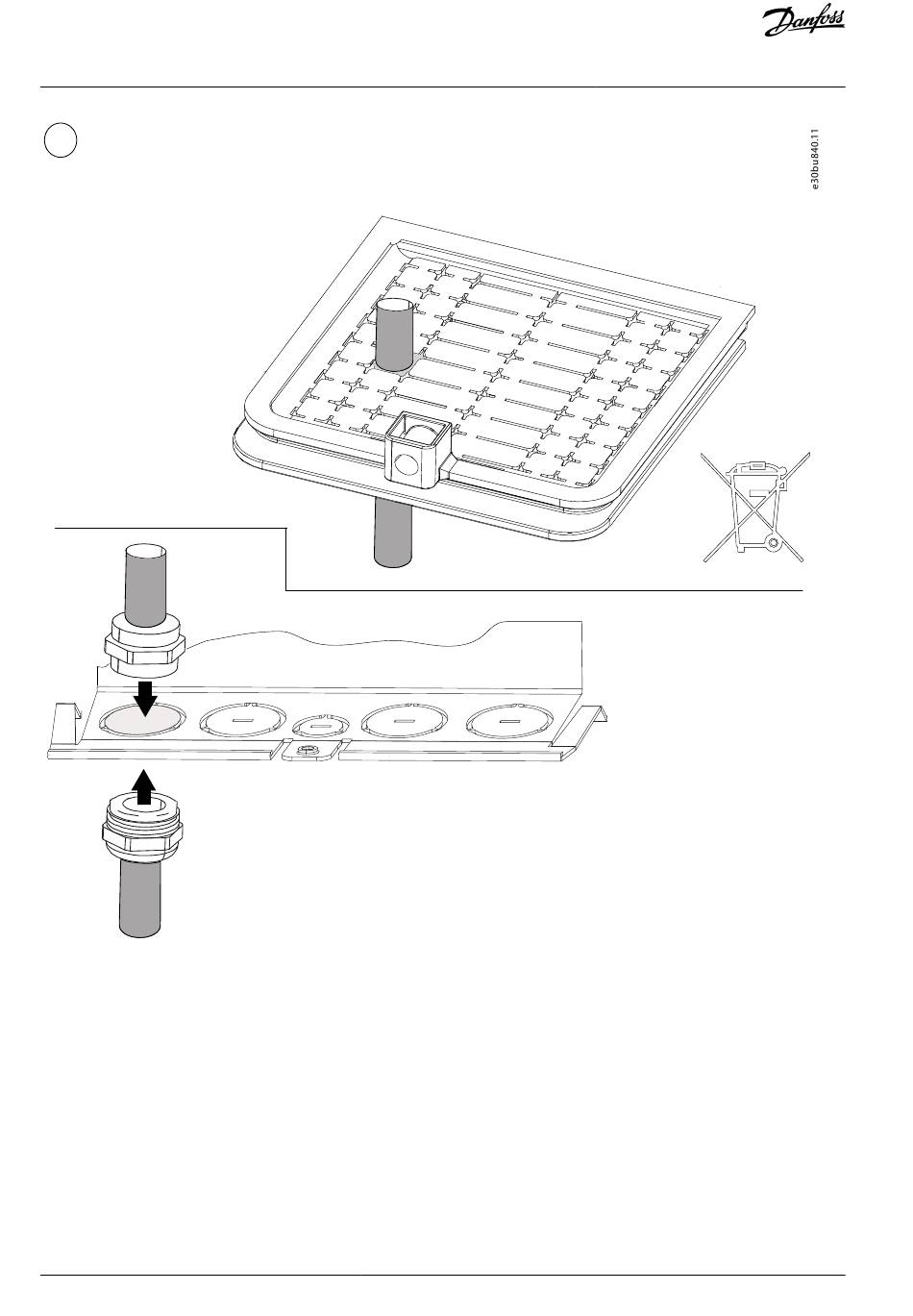 Danfoss

e30bu840.11