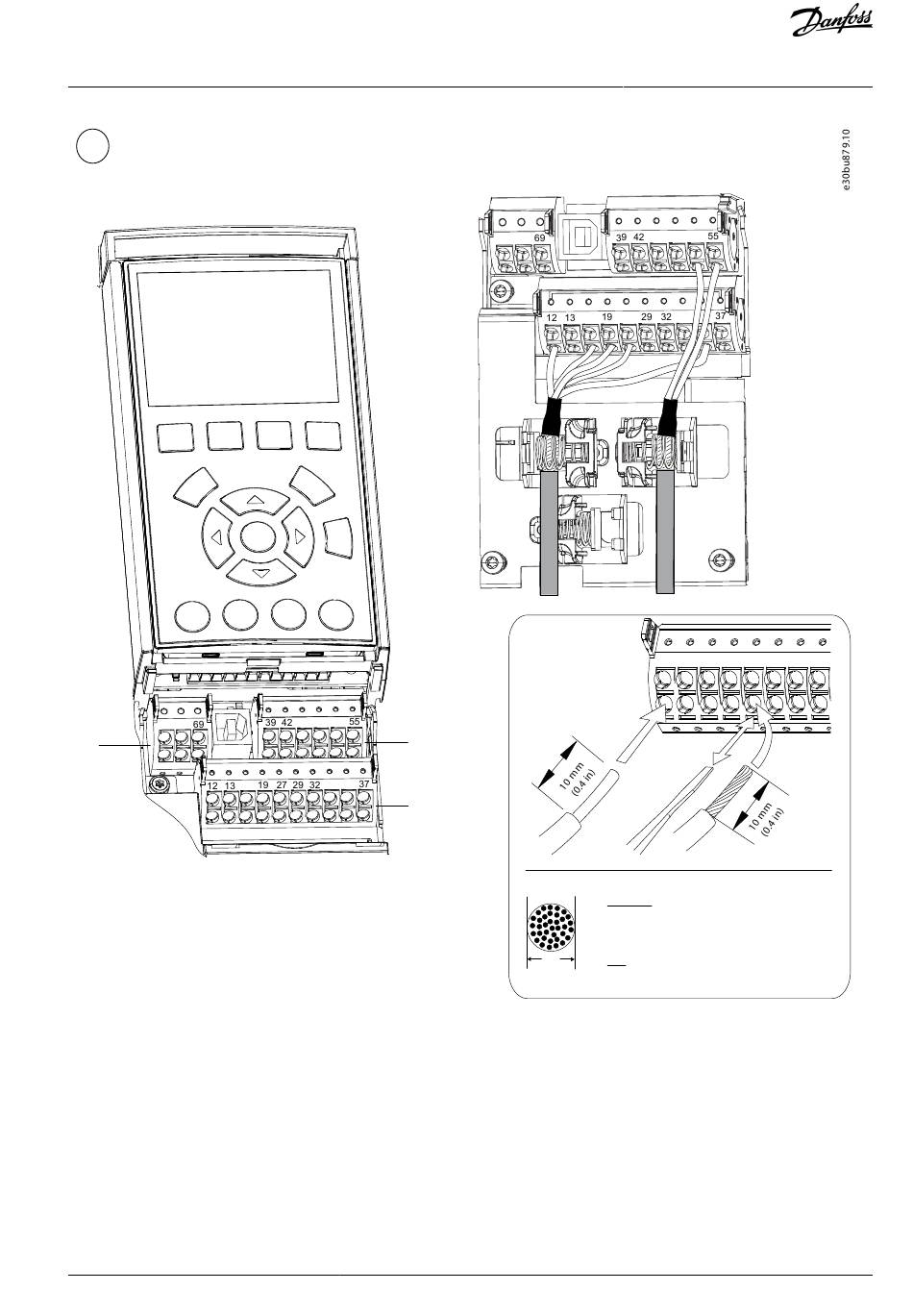 Danfoss

e30bu879.10

69
39 42
55
12 13
19
29 32
37

69
39 42
55
12 13
19 27 29 32
37

10 mm
(0.4 in)

10 mm
(0.4 in)