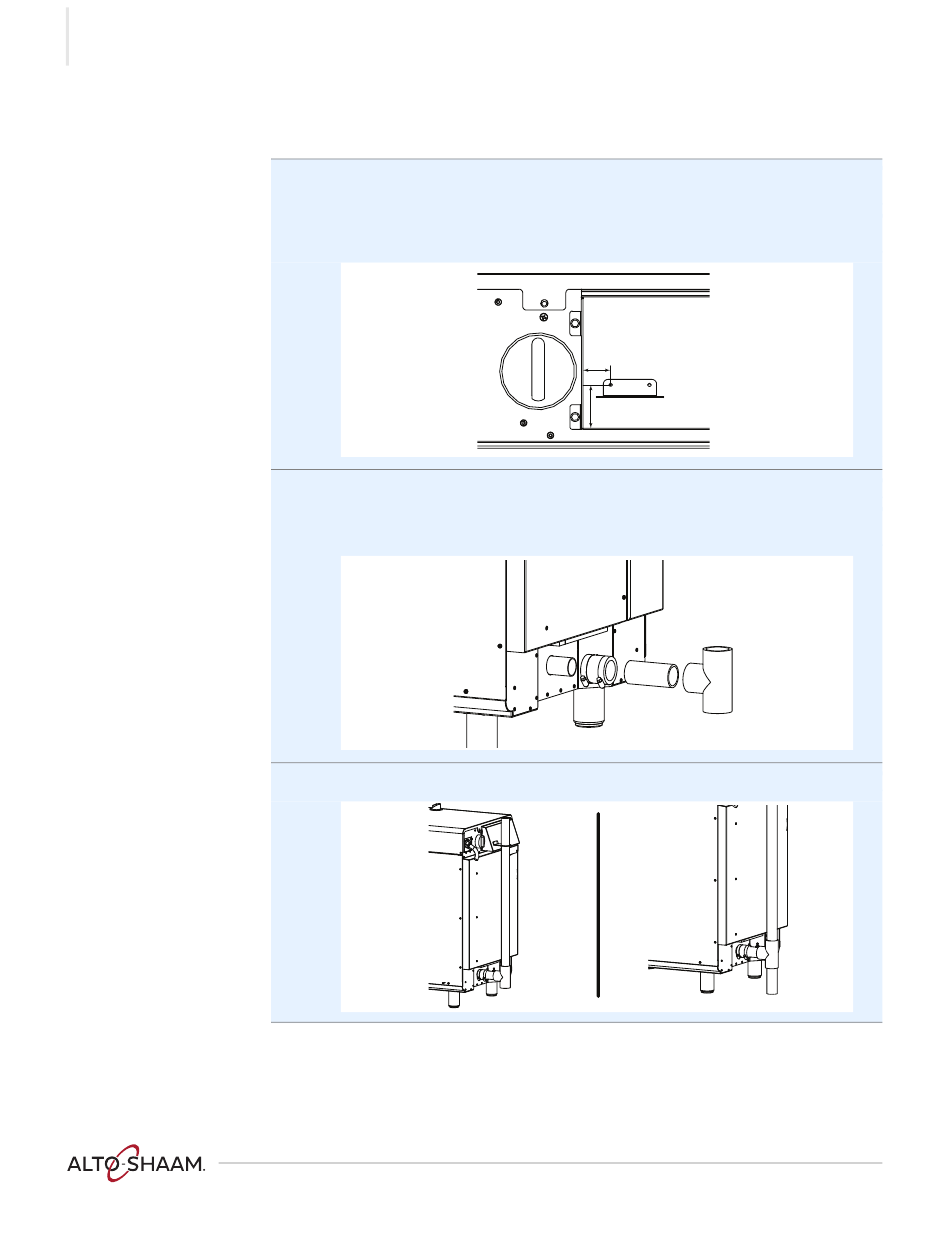 ALTO-SHAAM.